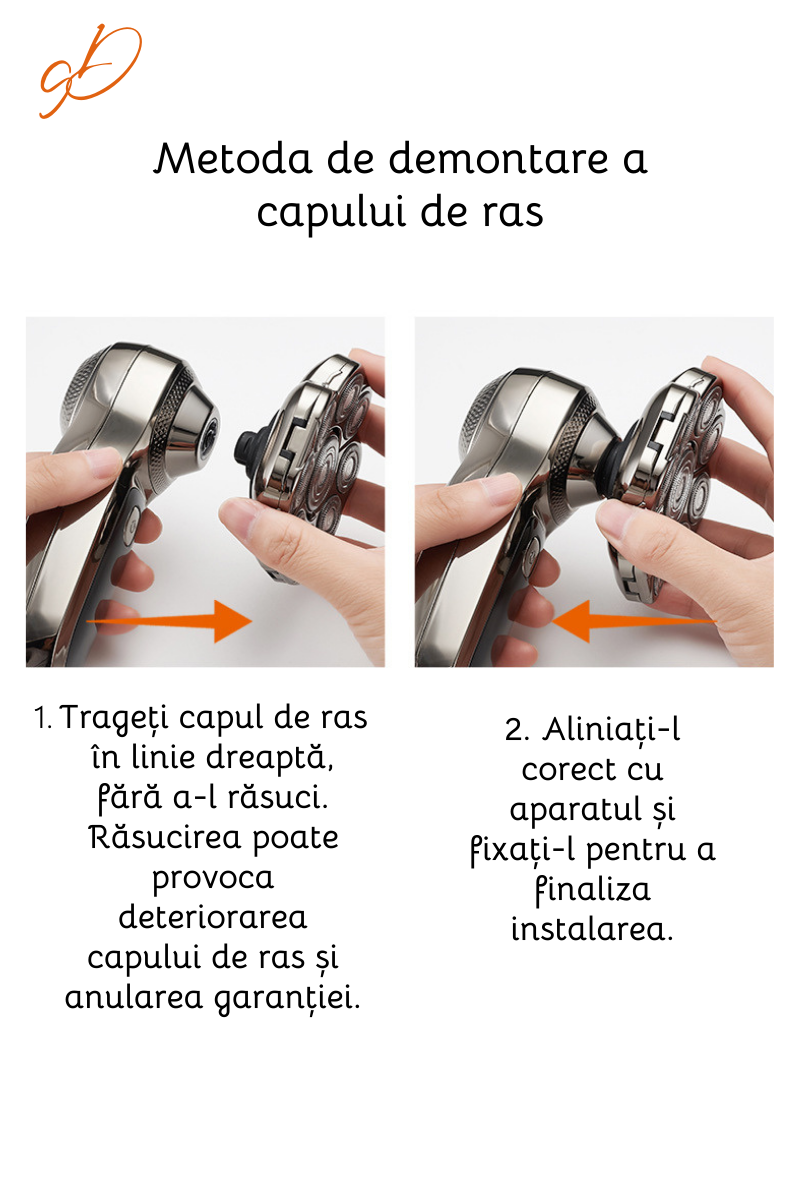 Metoda de demontare a capului de ras

1. Trageți capul de ras în linie dreaptă, fără a-l răsuci. Răsucirea poate provoca deteriorarea capului de ras și anularea garanției.

2. Aliniați-l corect cu aparatul și fixați-l pentru a finaliza instalarea.