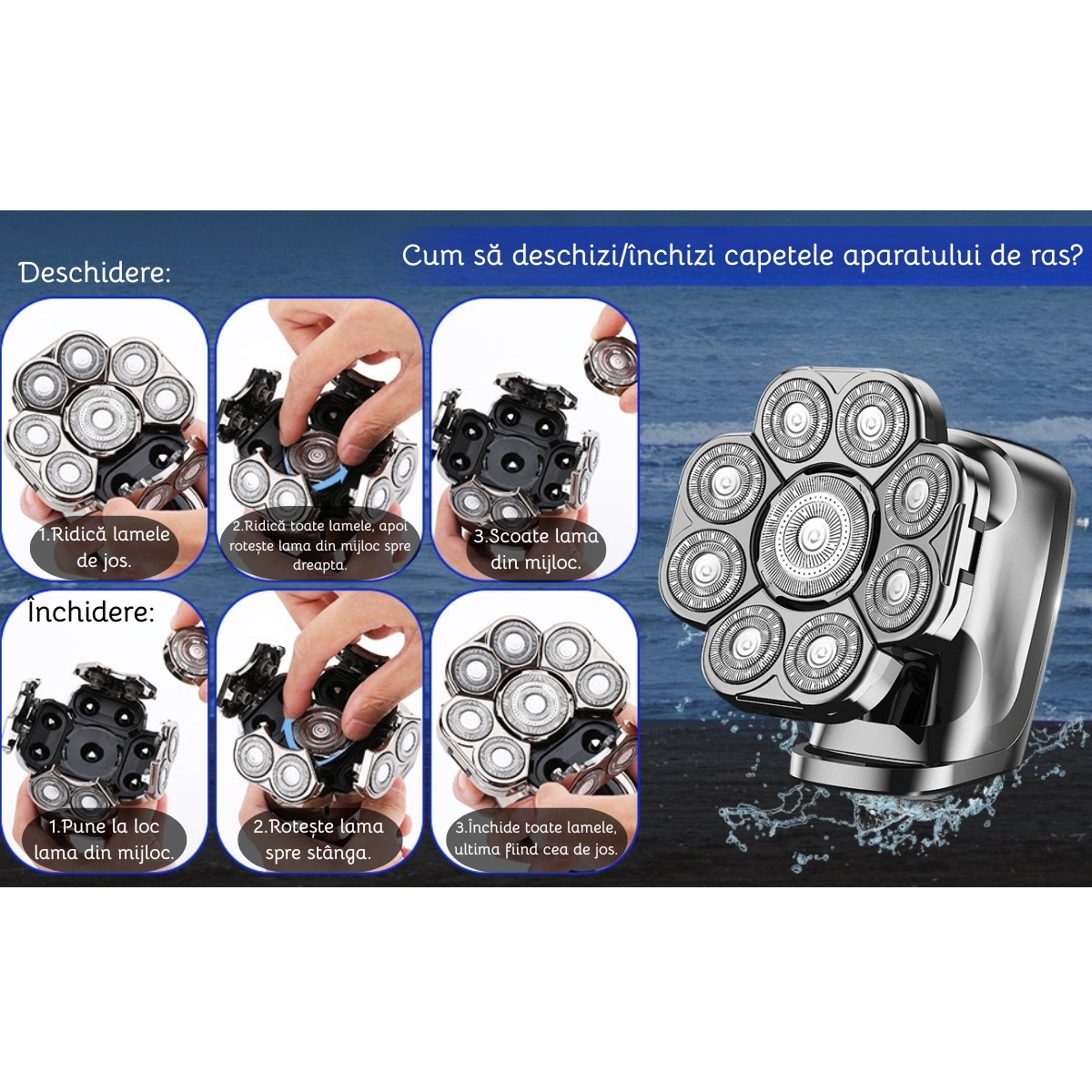 Cum să deschizi/închizi capetele aparatului de ras?

Deschidere:

1.Ridică lamele de jos.

2.Ridică toate lamele, apoi rotește lama din mijloc spre dreapta.

3.Scoate lama din mijloc.

Închidere:

1.Pune la loc lama din mijloc.

2.Rotește lama spre stânga.

3.Închide toate lamele, ultima fiind cea de jos.