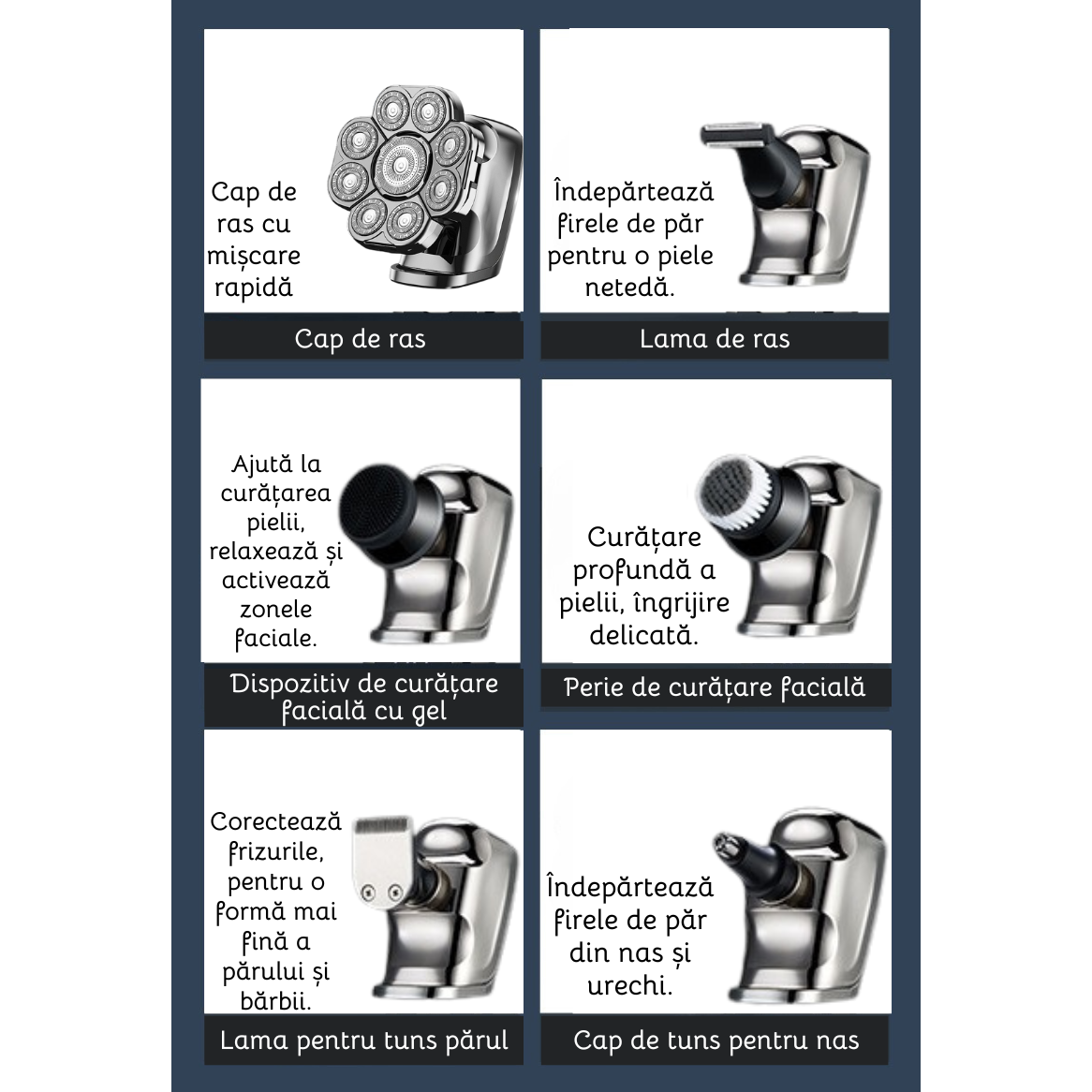 Cap de ras cu mișcare rapidă

Cap de ras

Îndepărtează firele de păr pentru o piele netedă.

Lama de ras

Ajută la curățarea pielii, relaxează și activează zonele faciale.

Dispozitiv de curățare facială cu gel

Curățare profundă a pielii, îngrijire delicată.

Perie de curățare facială

Corectează frizurile, pentru o formă mai fină a părului și bărbii.

Lama pentru tuns părul

Îndepărtează firele de păr din nas și urechi.

Cap de tuns pentru nas