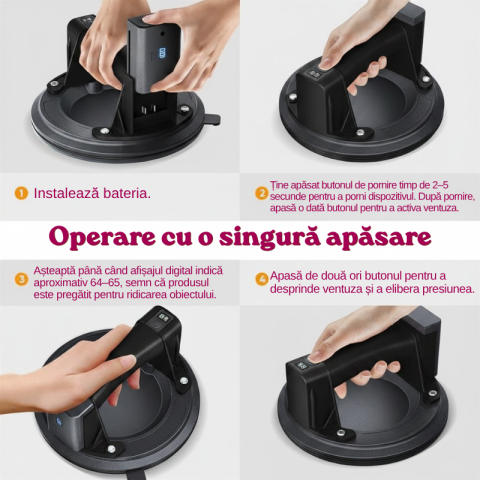 1 Instalează bateria.

2 Ține apăsat butonul de pornire timp de 2–5 secunde pentru a porni dispozitivul. După pornire, apasă o dată butonul pentru a activa ventuza.

Operare cu o singură apăsare

3 Așteaptă până când afișajul digital indică aproximativ 64–65, semn că produsul este pregătit pentru ridicarea obiectului.

4 Apasă de două ori butonul pentru a desprinde ventuza și a elibera presiunea.