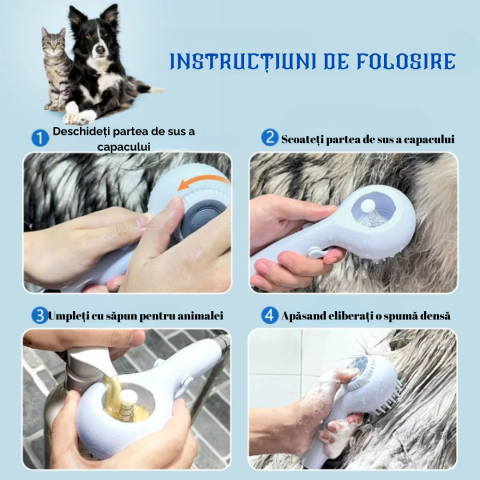 INSTRUCȚIUNI DE FOLOSIRE

1 Deschideți partea de sus a capacului

2 Scoateți partea de sus a capacului

3 Umpleți cu săpun pentru animalei

4 Apăsand eliberați o spumă densă