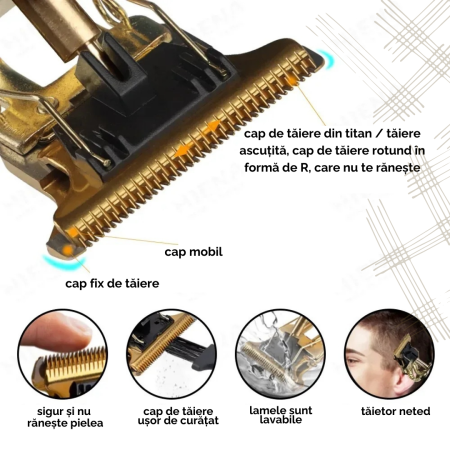 cap de tăiere din titan / tăiere ascuțită, cap de tăiere rotund în formă de R, care nu te rănește

cap mobil

cap fix de tăiere

sigur și nu rănește pielea

cap de tăiere ușor de curățat

lamele sunt lavabile

tăietor neted