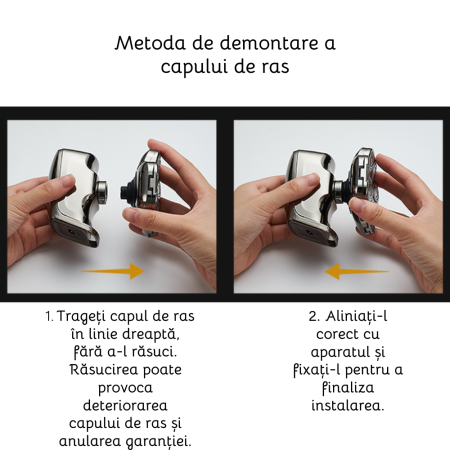 Metoda de demontare a capului de ras

1. Trageți capul de ras în linie dreaptă, fără a-l răsuci. Răsucirea poate provoca deteriorarea capului de ras și anularea garanției.

2. Aliniați-l corect cu aparatul și fixați-l pentru a finaliza instalarea.