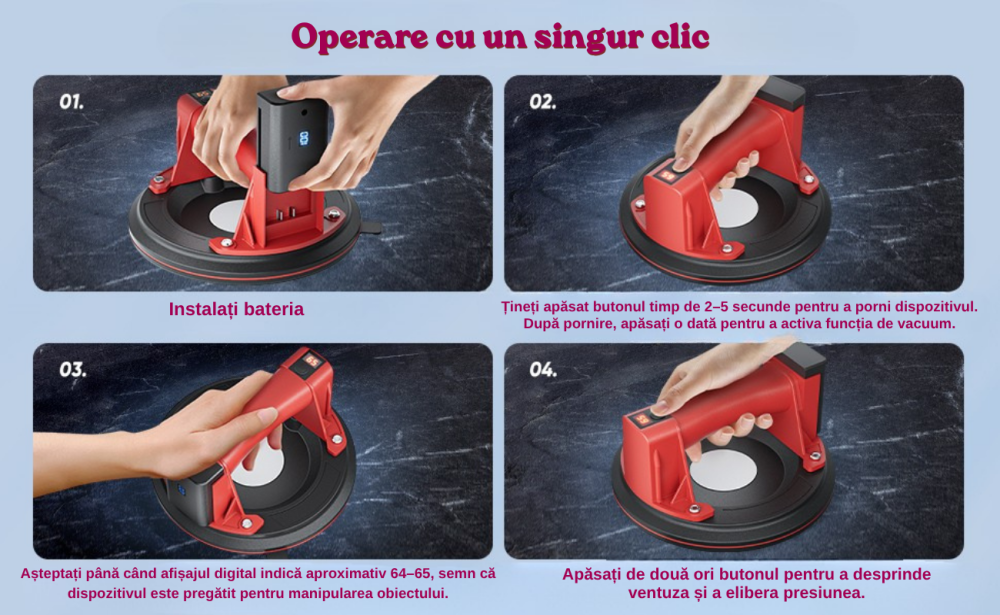 Operare cu un singur clic

01.

Instalați bateria

02.

Țineți apăsat butonul timp de 2–5 secunde pentru a porni dispozitivul. După pornire, apăsați o dată pentru a activa funcția de vacuum.

03.

Așteptați până când afișajul digital indică aproximativ 64–65, semn că dispozitivul este pregătit pentru manipularea obiectului.

04.

Apăsați de două ori butonul pentru a desprinde ventuza și a elibera presiunea.