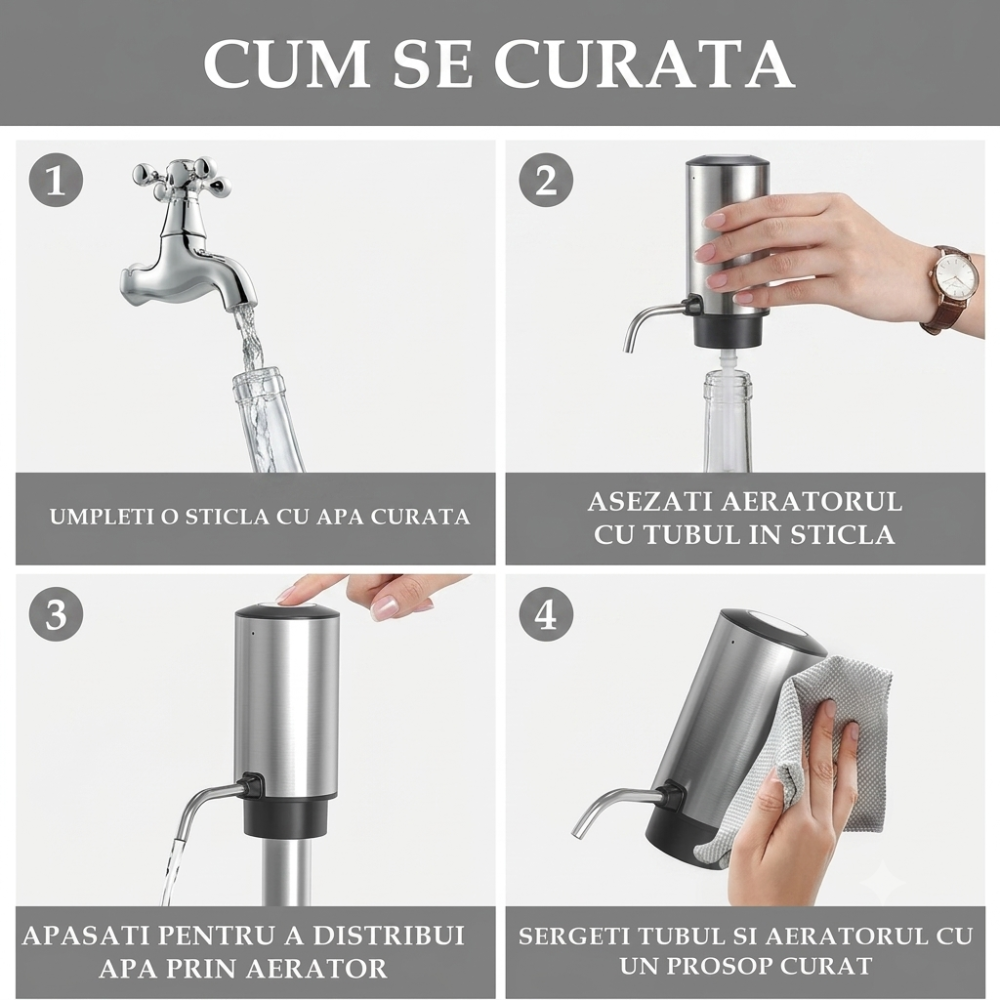 CUM SE CURATA

1

UMPLETI O STICLA CU APA CURATA

2

ASEZATI AERATORUL CU TUBUL IN STICLA

3

APASATI PENTRU A DISTRIBUI APA PRIN AERATOR

4

SERGETI TUBUL SI AERATORUL CU UN PROSOP CURAT