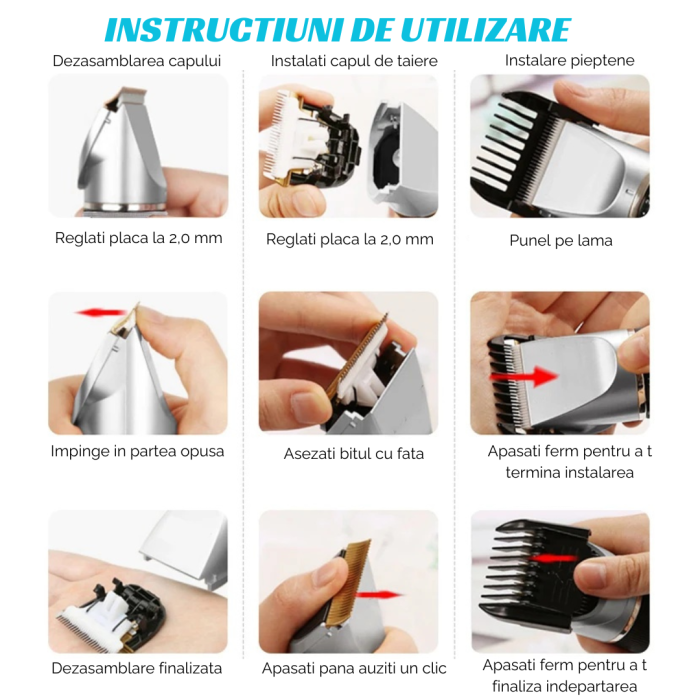 INSTRUCTIUNI DE UTILIZARE

Dezasamblarea capului

Reglati placa la 2,0 mm

Impinge in partea opusa

Dezasamblare finalizata

Instalati capul de taiere

Reglati placa la 2,0 mm

Asezati bitul cu fata

Apasati pana auziti un clic

Instalare pieptene

Punel pe lama

Apasati ferm pentru a t termina instalarea

Apasati ferm pentru a t finaliza indepartarea