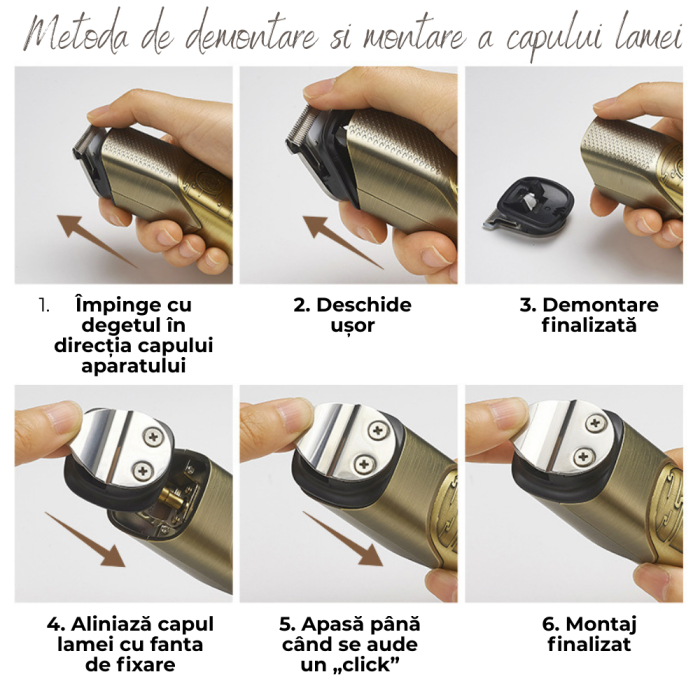 Metoda de demontare si montare a capului lamei

1. Împinge cu degetul în direcția capului aparatului

2. Deschide ușor

3. Demontare finalizată

4. Aliniază capul lamei cu fanta de fixare

5. Apasă până când se aude un „click”

6. Montaj finalizat