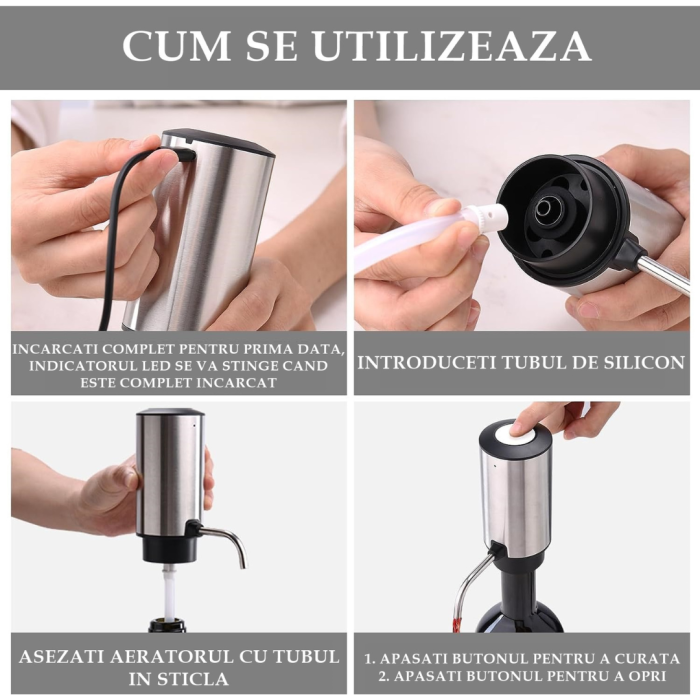 CUM SE UTILIZEAZA

INCARCATI COMPLET PENTRU PRIMA DATA, INDICATORUL LED SE VA STINGE CAND ESTE COMPLET INCARCAT

INTRODUCETI TUBUL DE SILICON

ASEZATI AERATORUL CU TUBUL IN STICLA

1. APASATI BUTONUL PENTRU A CURATA
2. APASATI BUTONUL PENTRU A OPRI