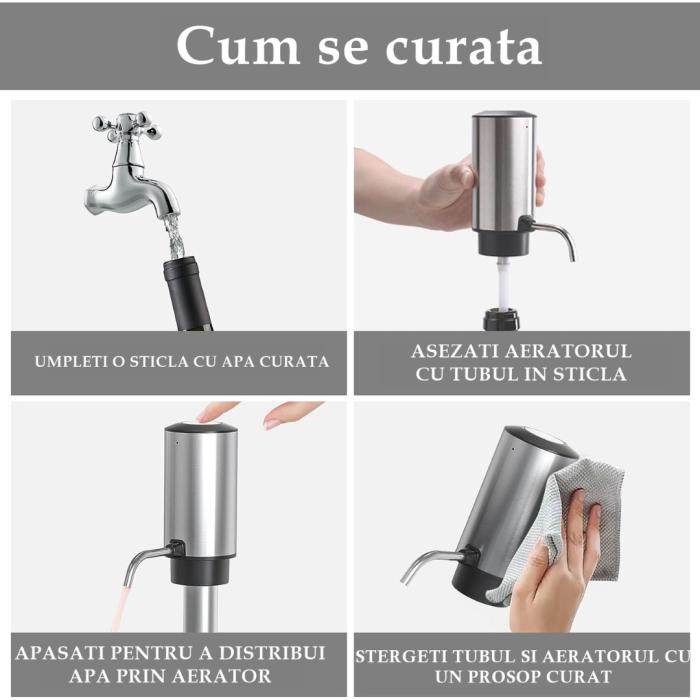 Cum se curata

UMPLETI O STICLA CU APA CURATA

ASEZATI AERATORUL CU TUBUL IN STICLA

APASATI PENTRU A DISTRIBUI APA PRIN AERATOR

STERGETI TUBUL SI AERATORUL CU UN PROSOP CURAT