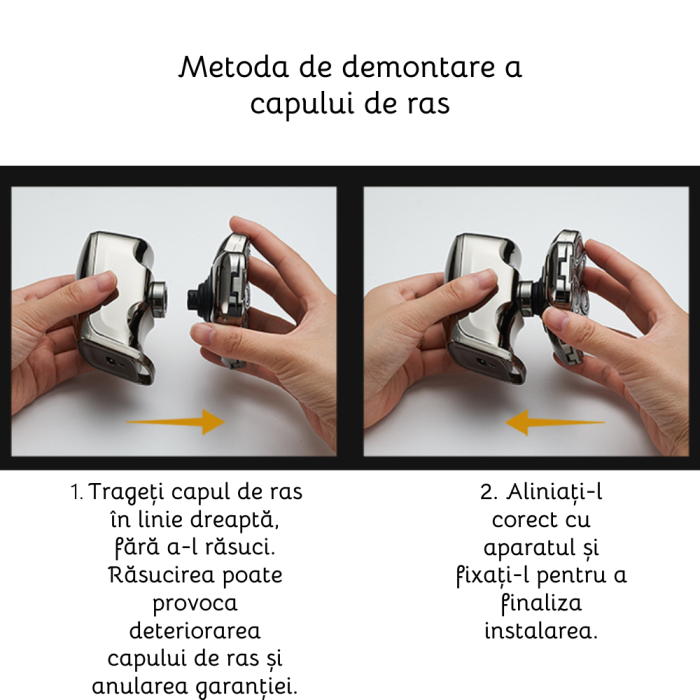 Metoda de demontare a capului de ras

1. Trageți capul de ras în linie dreaptă, fără a-l răsuci. Răsucirea poate provoca deteriorarea capului de ras și anularea garanției.

2. Aliniați-l corect cu aparatul și fixați-l pentru a finaliza instalarea.