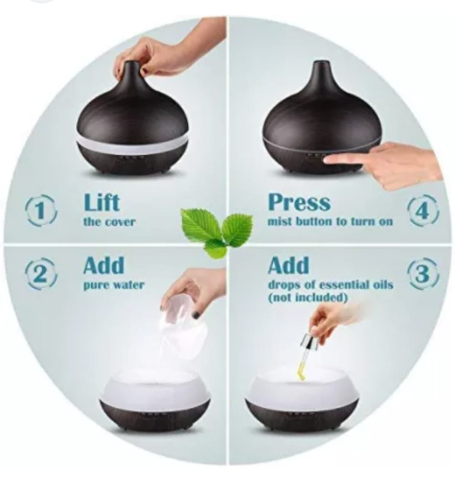 1
Lift
the cover

Press
mist button to turn on
4

2
Add
pure water

Add
drops of essential oils
(not included)
3