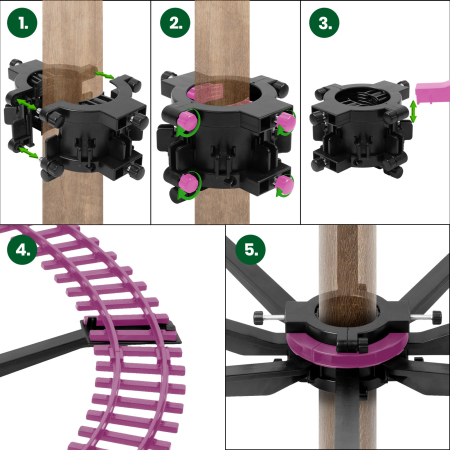 1.

2.

3.

4.

5.