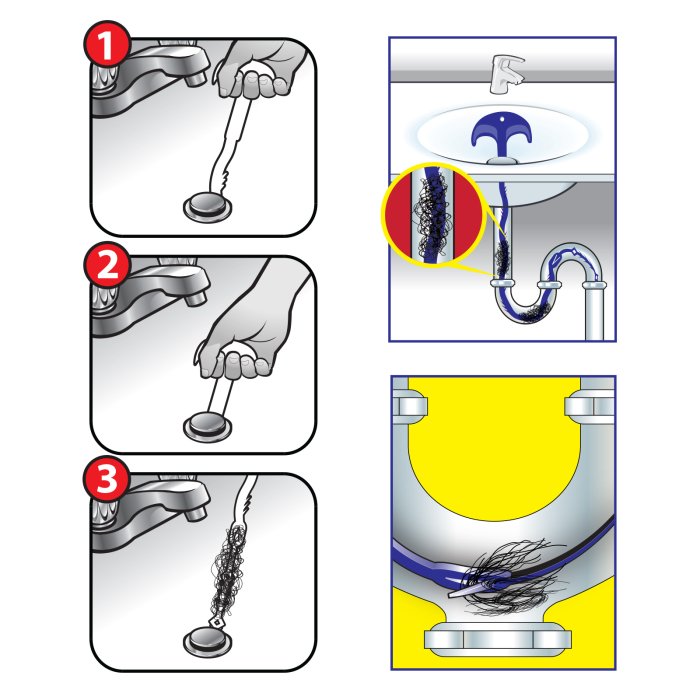 1

2

3