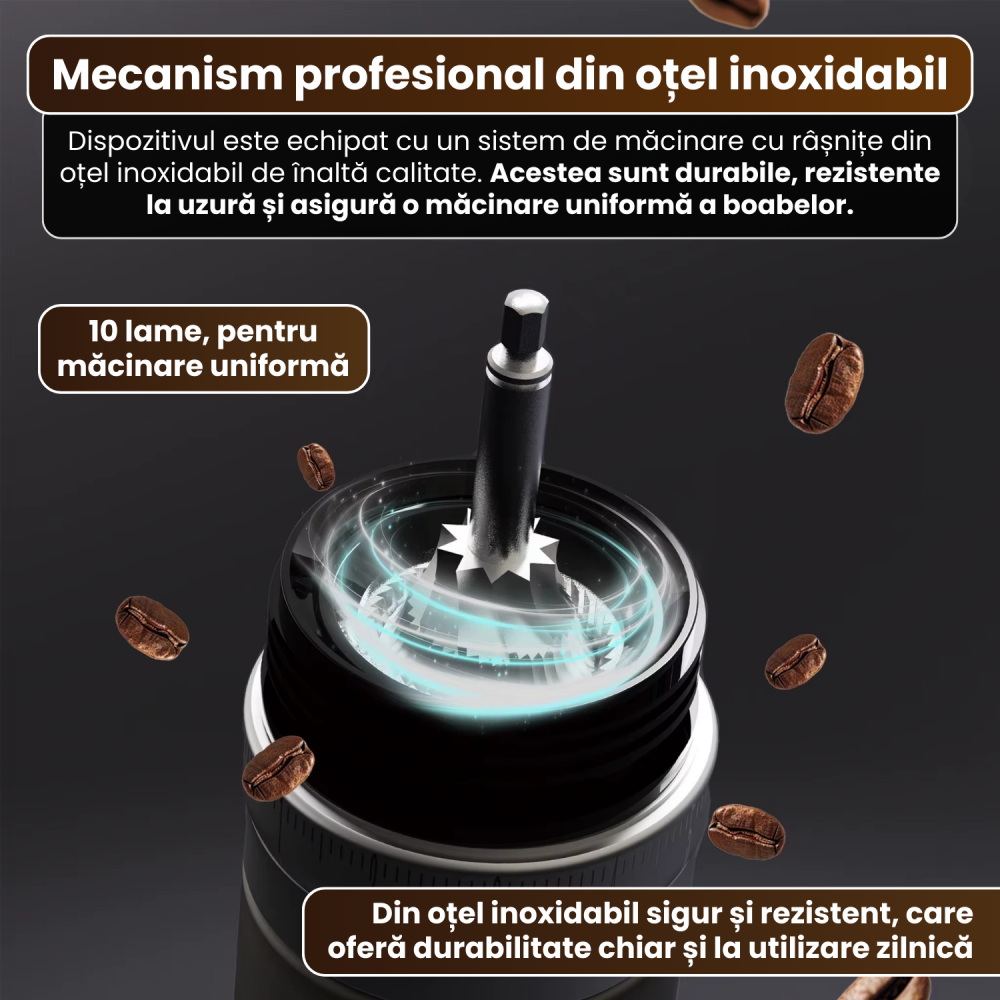 Mecanism profesional din oțel inoxidabil

Dispozitivul este echipat cu un sistem de măcinare cu râșnițe din oțel inoxidabil de înaltă calitate. Acestea sunt durabile, rezistente la uzură și asigură o măcinare uniformă a boabelor.

10 lame, pentru măcinare uniformă

Din oțel inoxidabil sigur și rezistent, care oferă durabilitate chiar și la utilizare zilnică