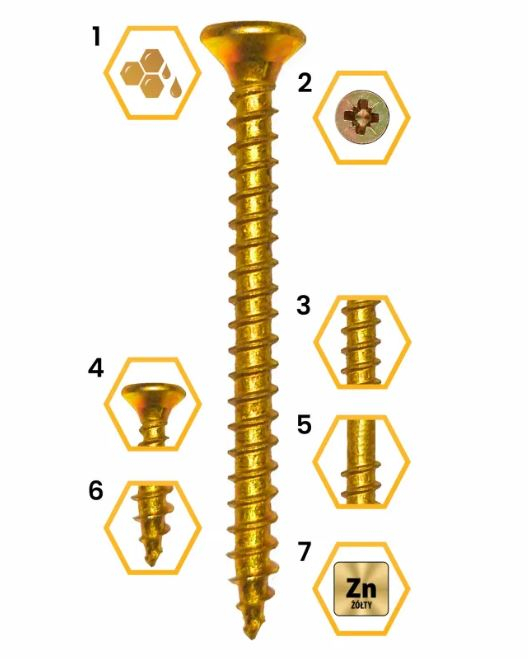 1

2

3

4

5

6

7

Zn
ŻÓŁTY