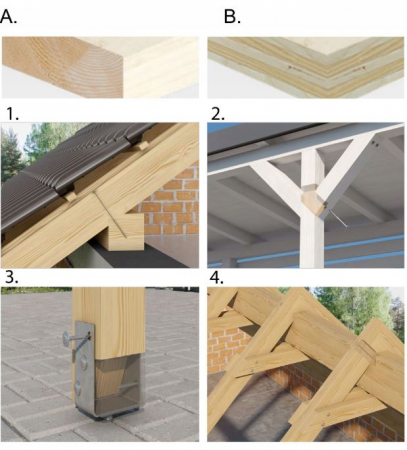 A.

B.

1.

2.

3.

4.