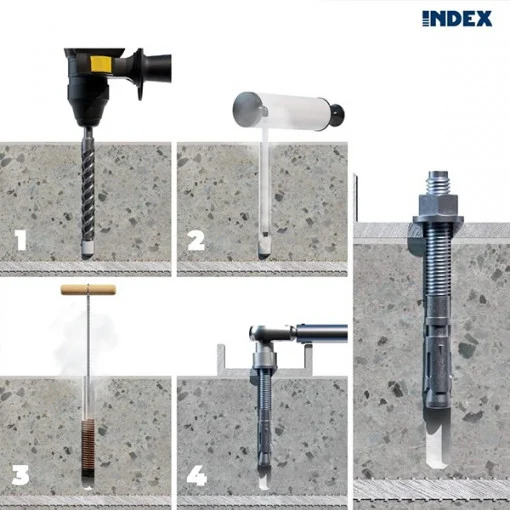 INDEX

1

2

3

4