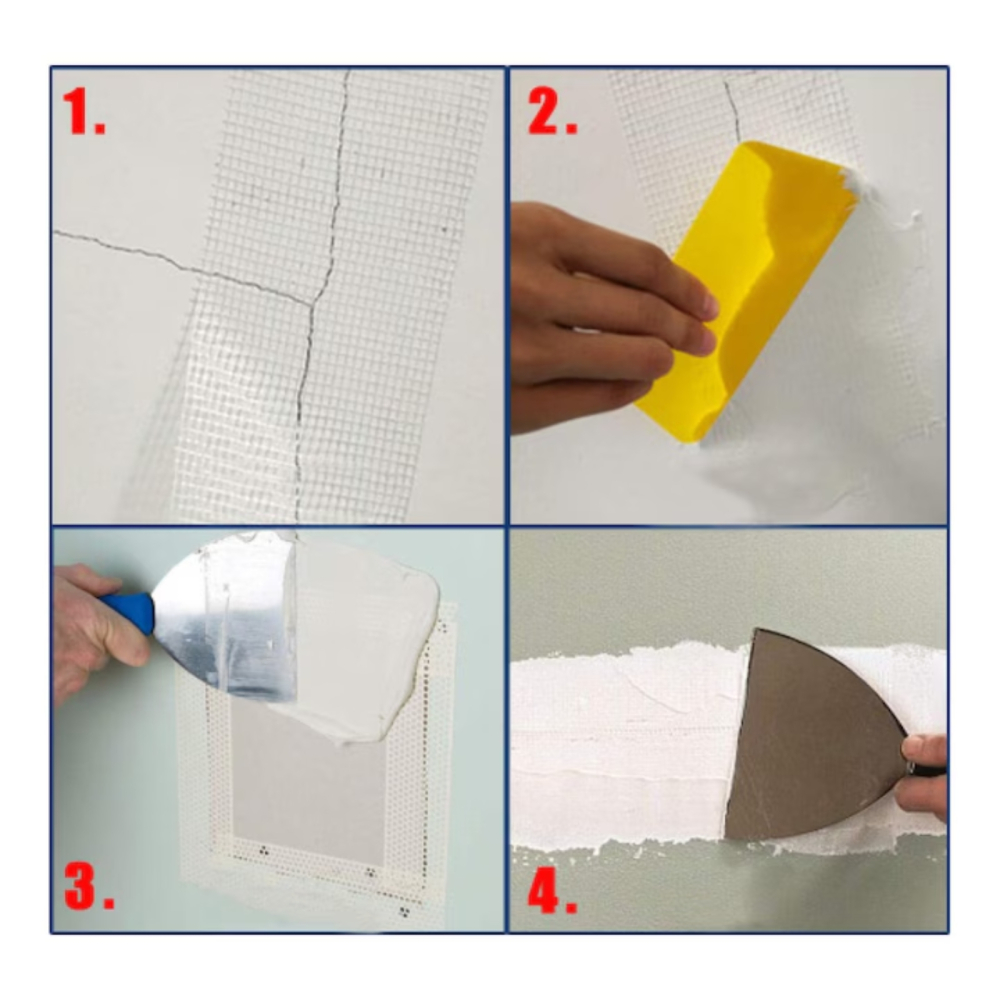 1.

2.

3.

4.