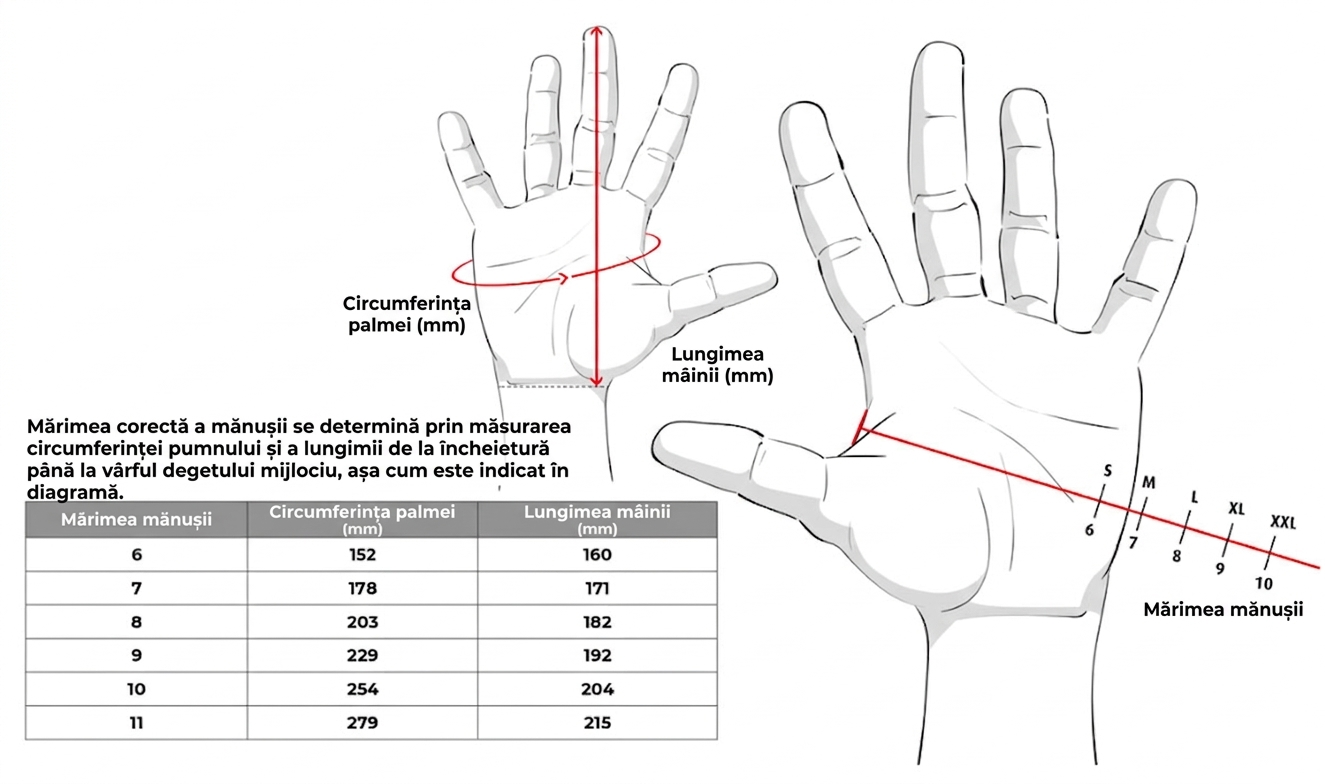 Circumferința palmei (mm)

Lungimea mâinii (mm)

Mărimea corectă a mănușii se determină prin măsurarea circumferinței pumnului și a lungimii de la încheietură până la vârful degetului mijlociu, așa cum este indicat în diagramă.

| Mărimea mănușii | Circumferința palmei (mm) | Lungimea mâinii (mm) |
|---|---|---|
| 6 | 152 | 160 |
| 7 | 178 | 171 |
| 8 | 203 | 182 |
| 9 | 229 | 192 |
| 10 | 254 | 204 |
| 11 | 279 | 215 |

S
6
M
7
L
8
XL
9
XXL
10

Mărimea mănușii