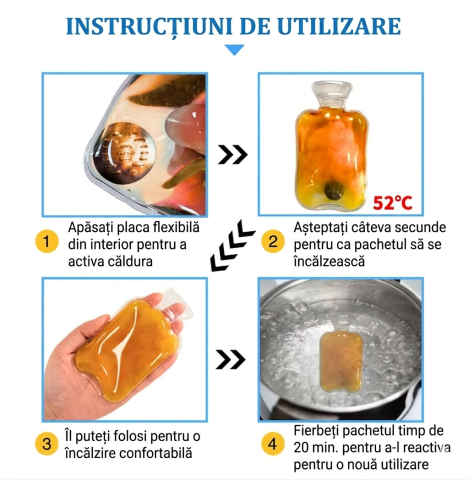 INSTRUCȚIUNI DE UTILIZARE

52°C

1 Apăsați placa flexibilă din interior pentru a activa căldura

2 Așteptați câteva secunde pentru ca pachetul să se încălzească

3 Îl puteți folosi pentru o încălzire confortabilă

4 Fierbeți pachetul timp de 20 min. pentru a-l reactiva pentru o nouă utilizare