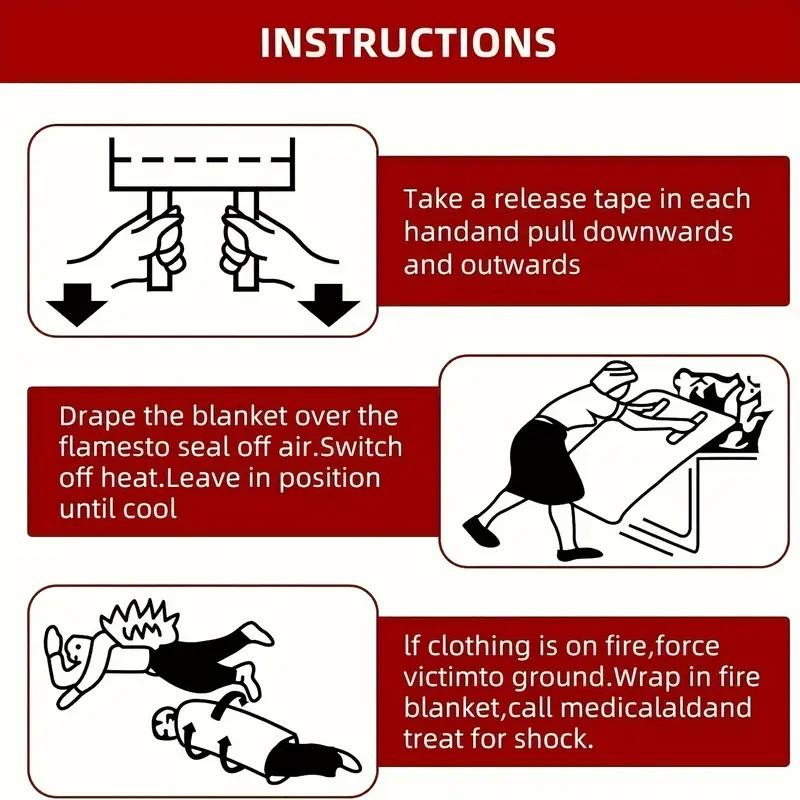 INSTRUCTIONS

Take a release tape in each handand pull downwards and outwards

Drape the blanket over the flamesto seal off air.Switch off heat.Leave in position until cool

lf clothing is on fire,force victimto ground.Wrap in fire blanket,call medicalaldand treat for shock.