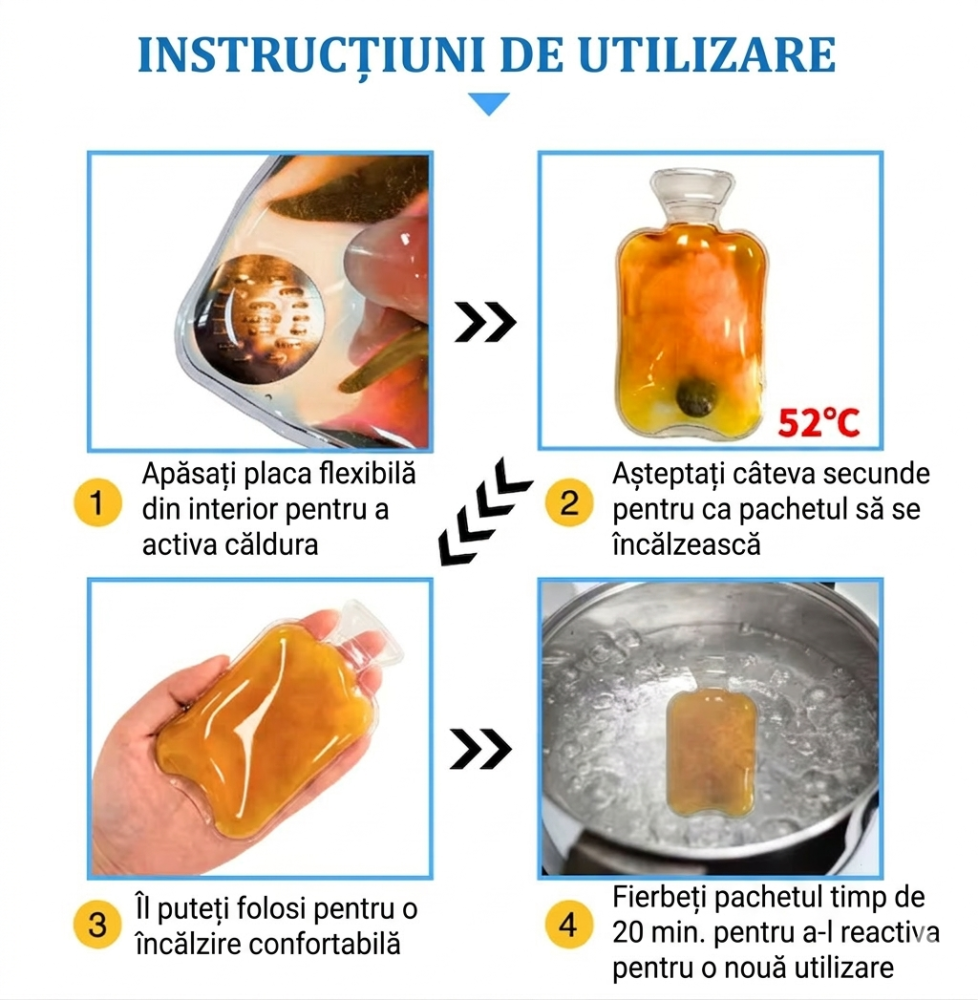 INSTRUCȚIUNI DE UTILIZARE

52°C

1 Apăsați placa flexibilă din interior pentru a activa căldura

2 Așteptați câteva secunde pentru ca pachetul să se încălzească

3 Îl puteți folosi pentru o încălzire confortabilă

4 Fierbeți pachetul timp de 20 min. pentru a-l reactiva pentru o nouă utilizare