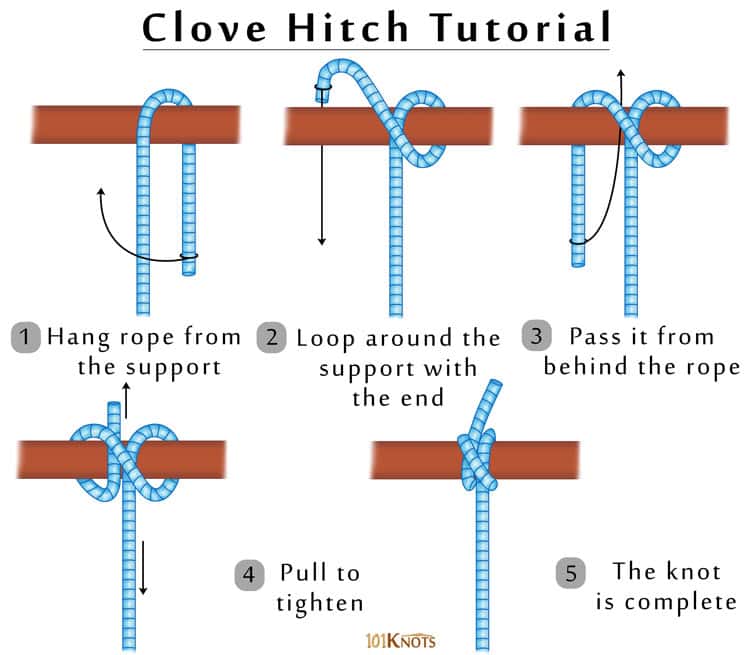 Clove Hitch Tutorial

1 Hang rope from the support

2 Loop around the support with the end

3 Pass it from behind the rope

4 Pull to tighten

5 The knot is complete

101KNOTS