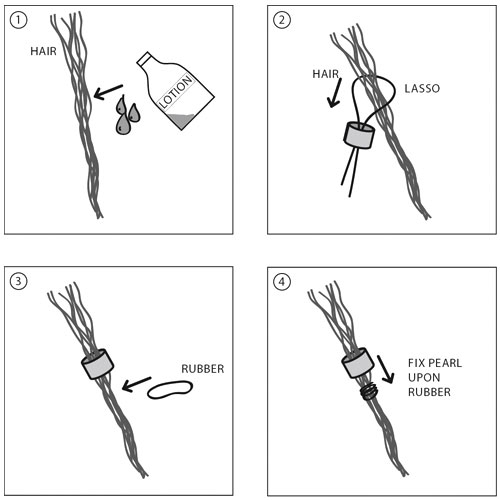 1
HAIR
LOTION

2
HAIR
LASSO

3
RUBBER

4
FIX PEARL UPON RUBBER