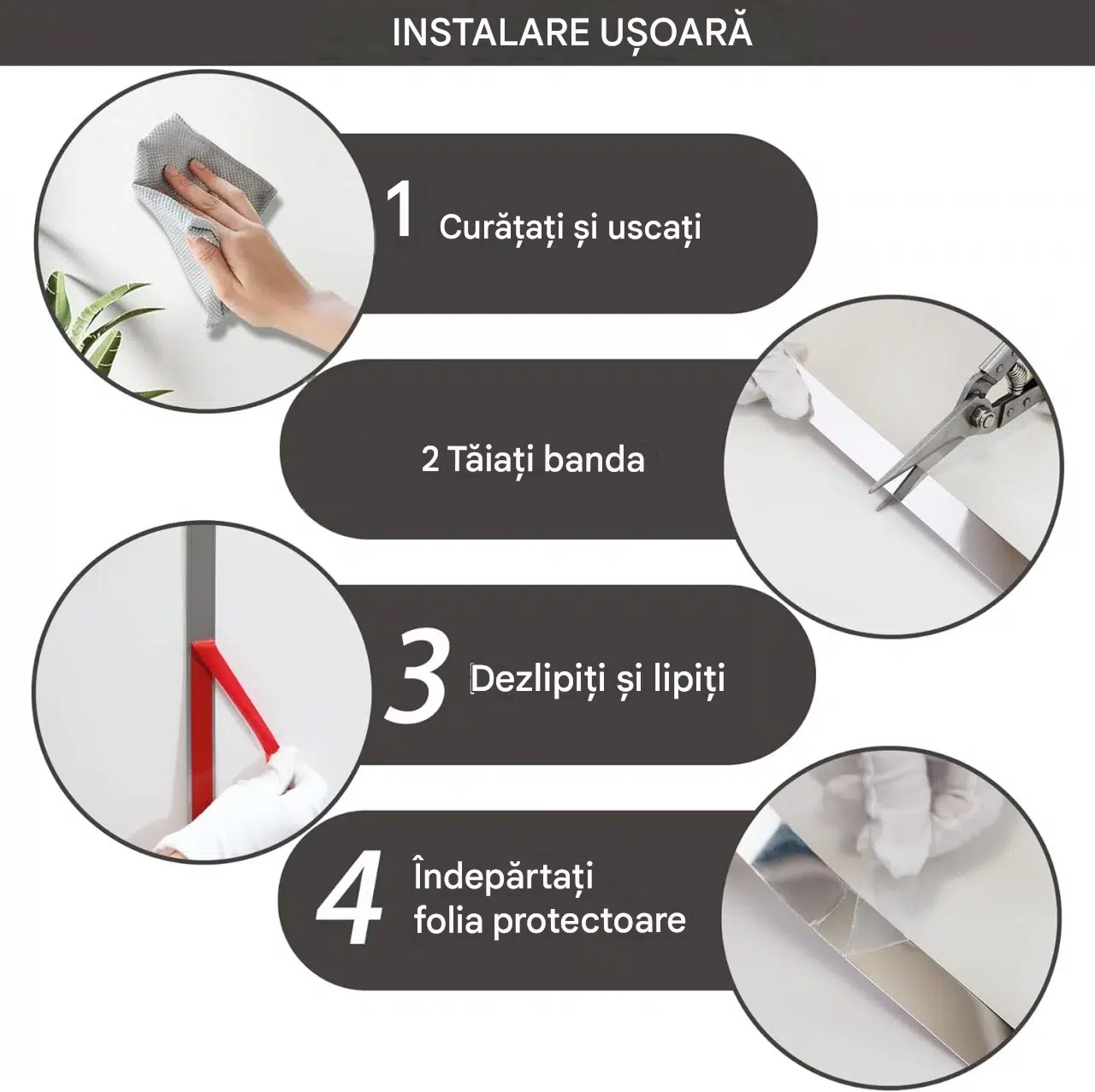 INSTALARE UȘOARĂ

1 Curățați și uscați

2 Tăiați banda

3 Dezlipiți și lipiți

4 Îndepărtați folia protectoare