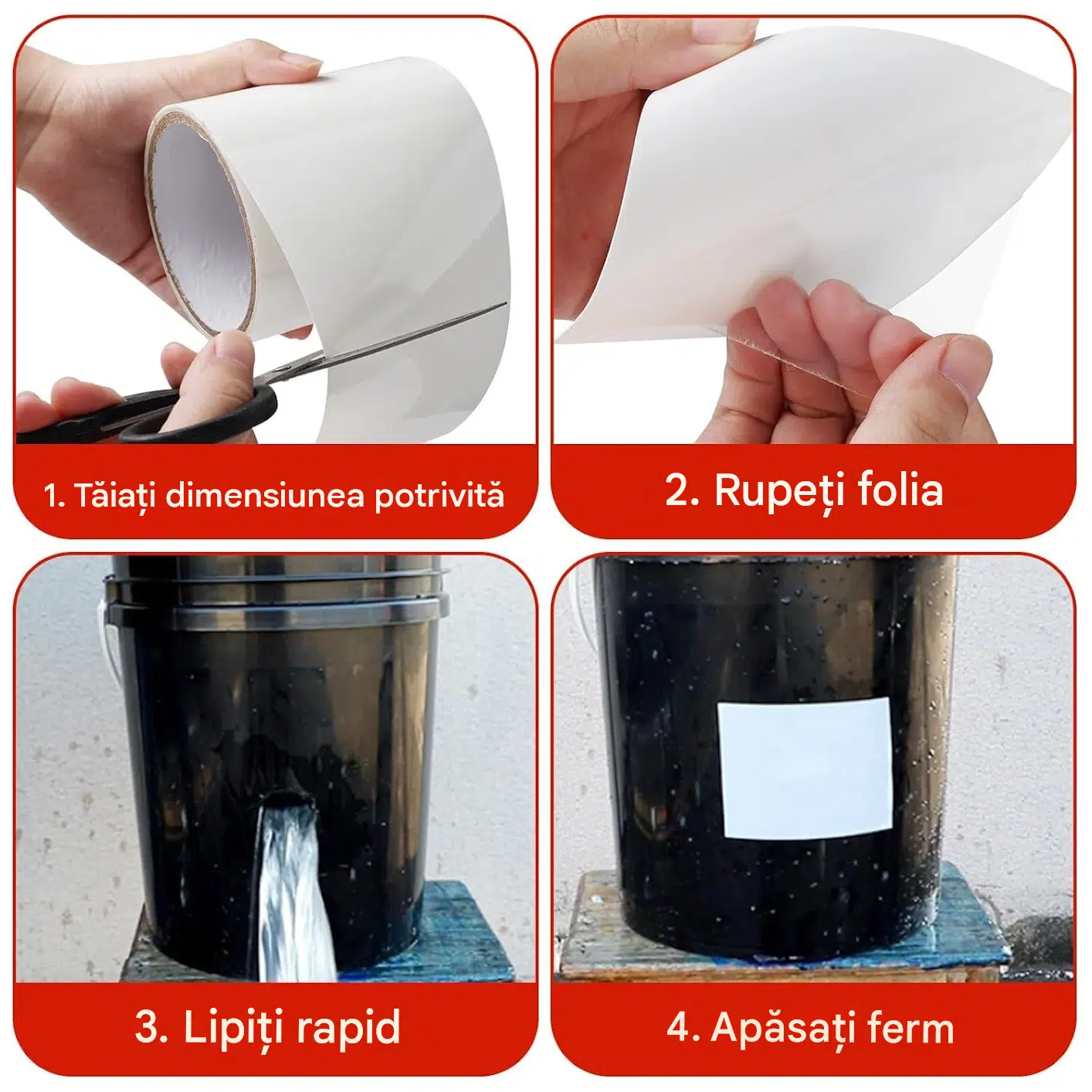 1. Tăiați dimensiunea potrivită

2. Rupeți folia

3. Lipiți rapid

4. Apăsați ferm