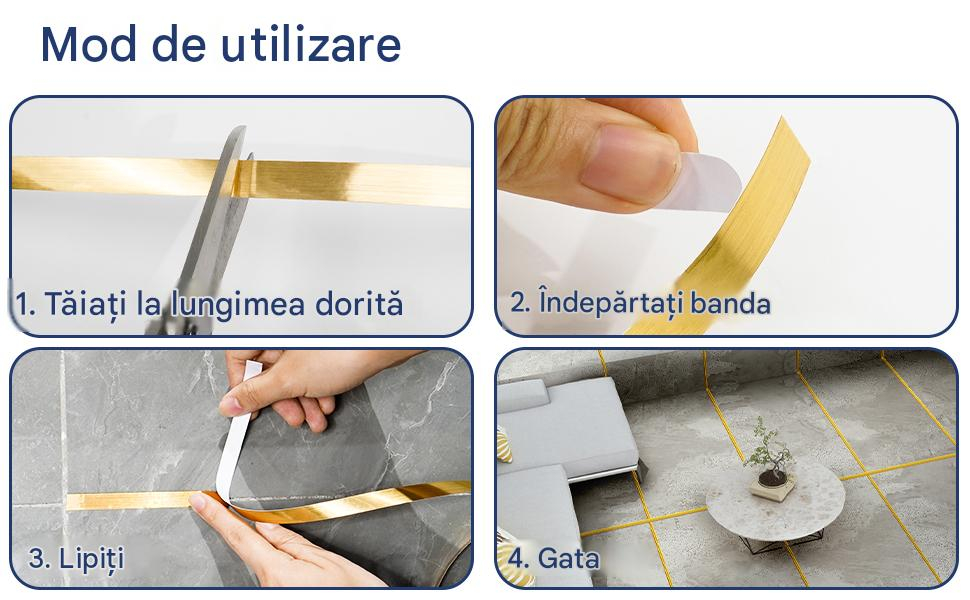 Mod de utilizare

1. Tăiați la lungimea dorită

2. Îndepărtați banda

3. Lipiți

4. Gata