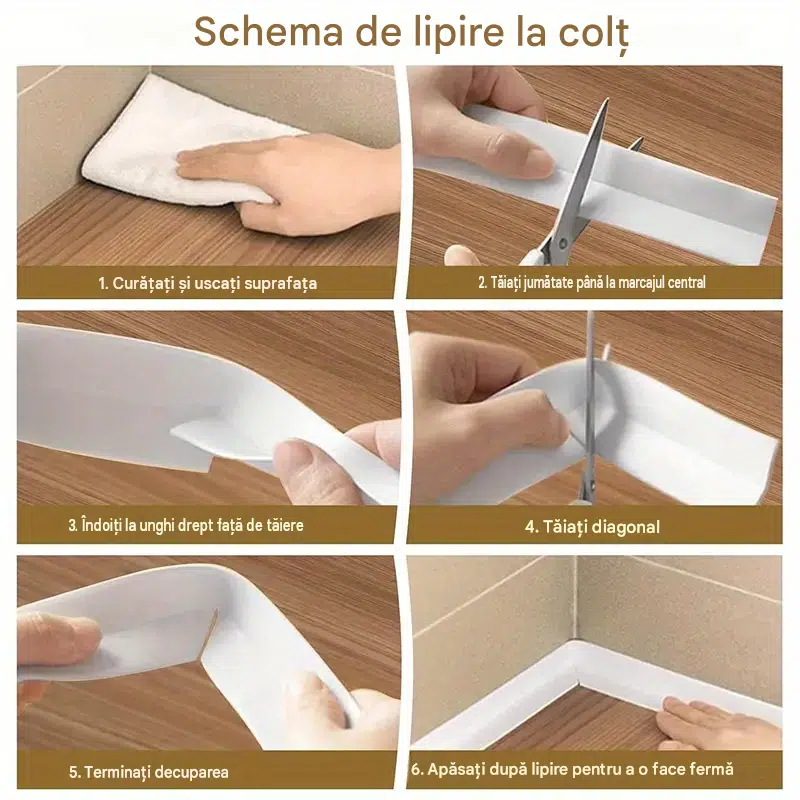 Schema de lipire la colț

1. Curățați și uscați suprafața

2. Tăiați jumătate până la marcajul central

3. Îndoiți la unghi drept față de tăiere

4. Tăiați diagonal

5. Terminați decuparea

6. Apăsați după lipire pentru a o face fermă