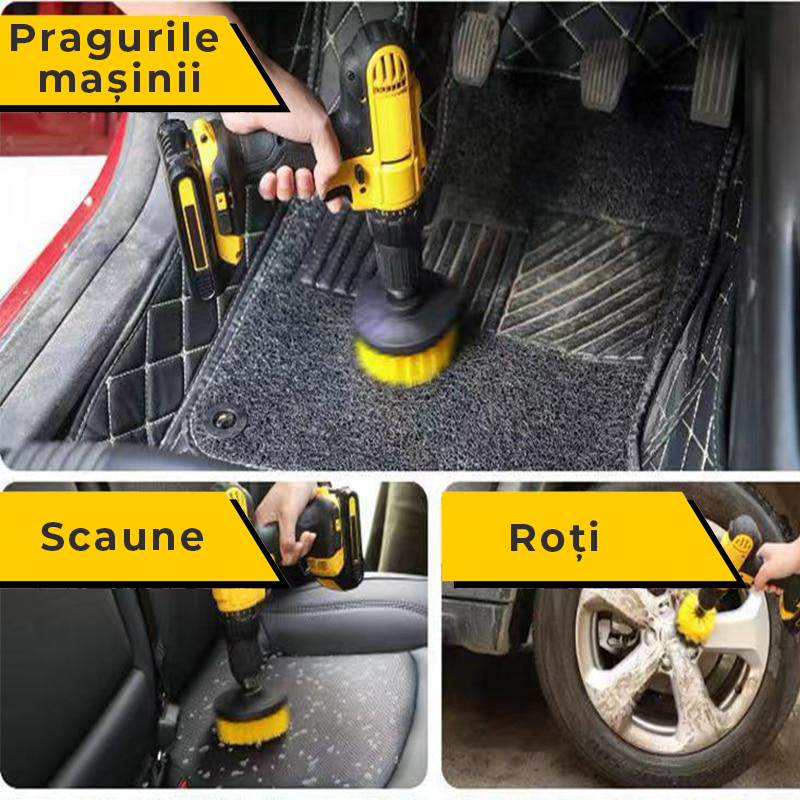 Pragurile mașinii

Scaune

Roți