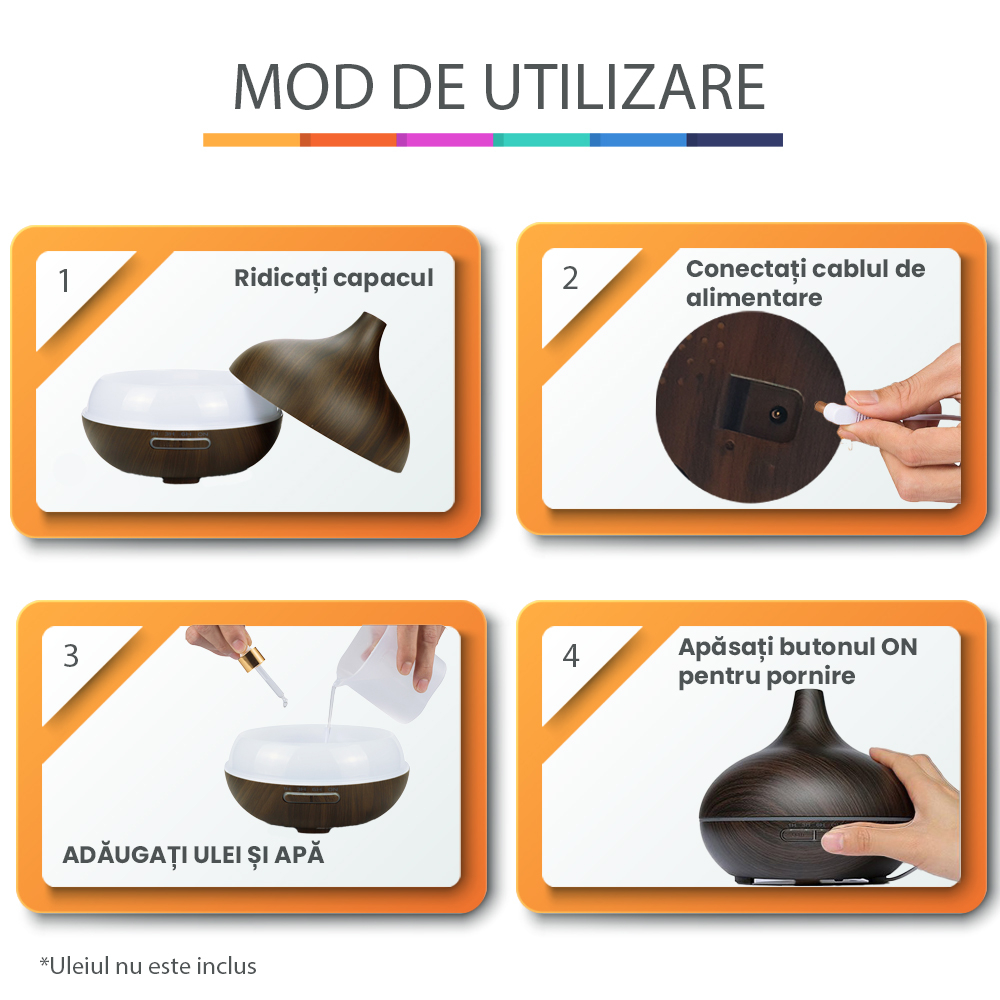 MOD DE UTILIZARE

1

Ridicați capacul

2

Conectați cablul de alimentare

3

ADĂUGAȚI ULEI ȘI APĂ

4

Apăsați butonul ON pentru pornire

*Uleiul nu este inclus