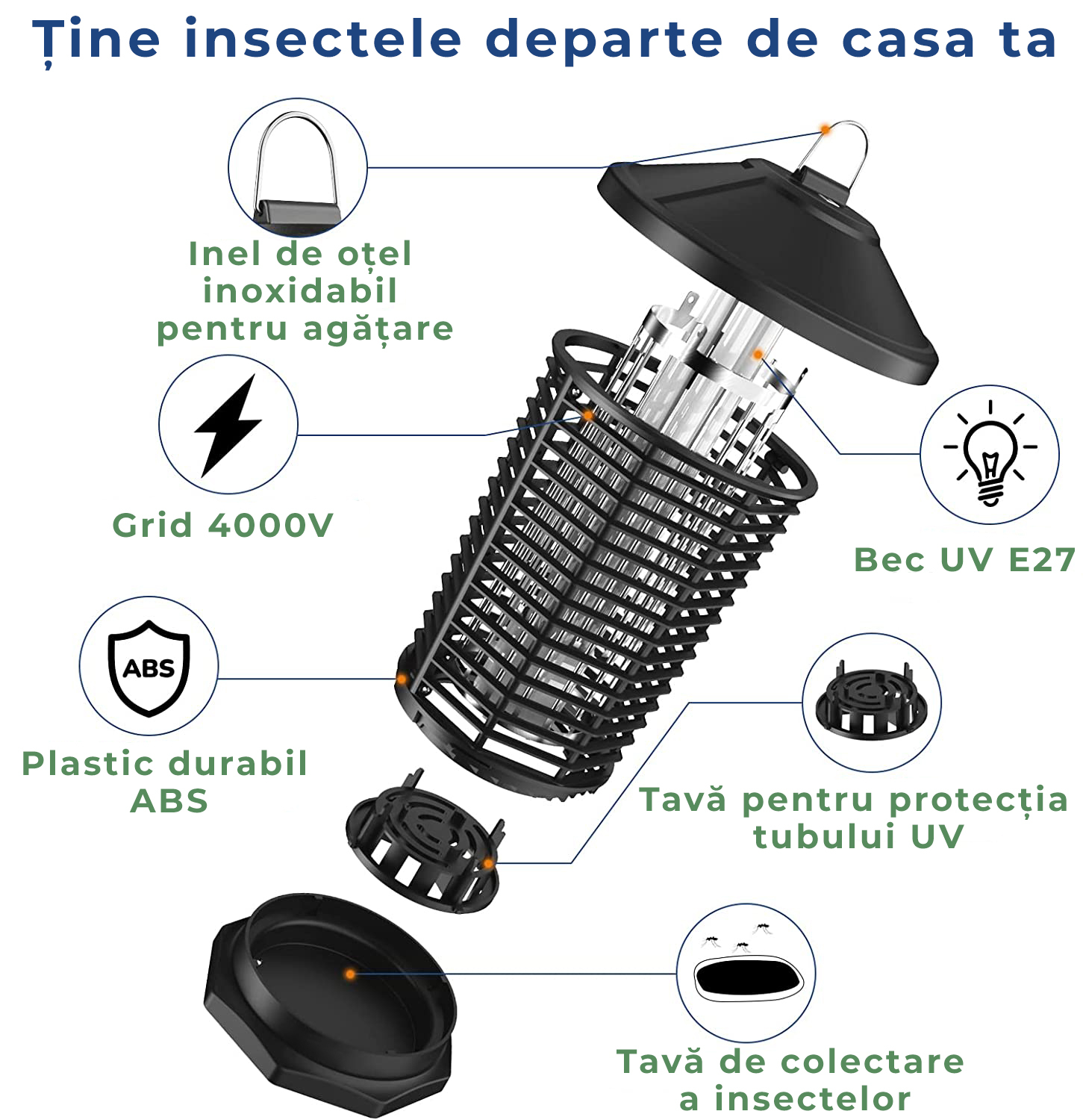 Ține insectele departe de casa ta

Inel de oțel inoxidabil pentru agățare

Grid 4000V

Bec UV E27

ABS

Plastic durabil ABS

Tavă pentru protecția tubului UV

Tavă de colectare a insectelor