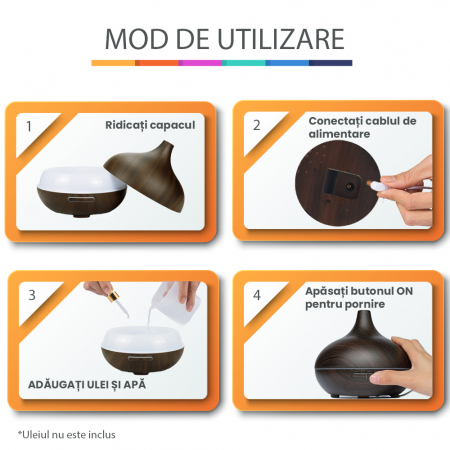 MOD DE UTILIZARE

1 Ridicați capacul

2 Conectați cablul de alimentare

3 ADĂUGAȚI ULEI ȘI APĂ

4 Apăsați butonul ON pentru pornire

*Uleiul nu este inclus