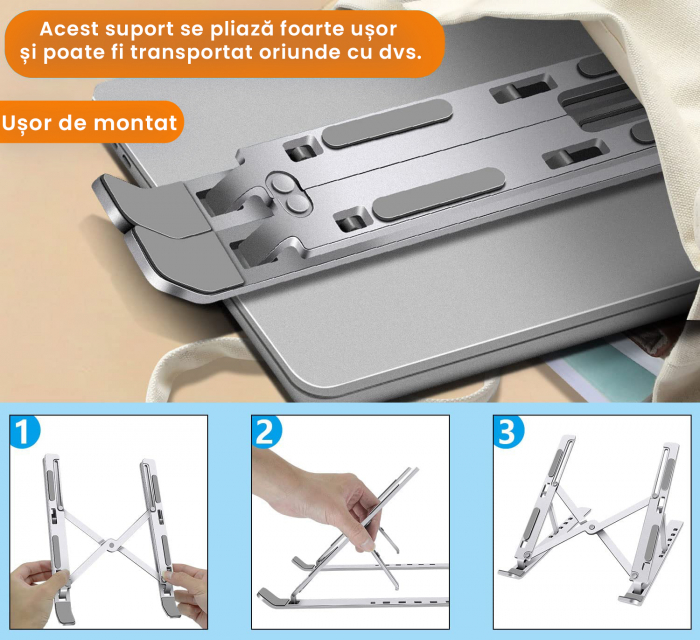 Acest suport se pliază foarte ușor și poate fi transportat oriunde cu dvs.

Ușor de montat

1

2

3