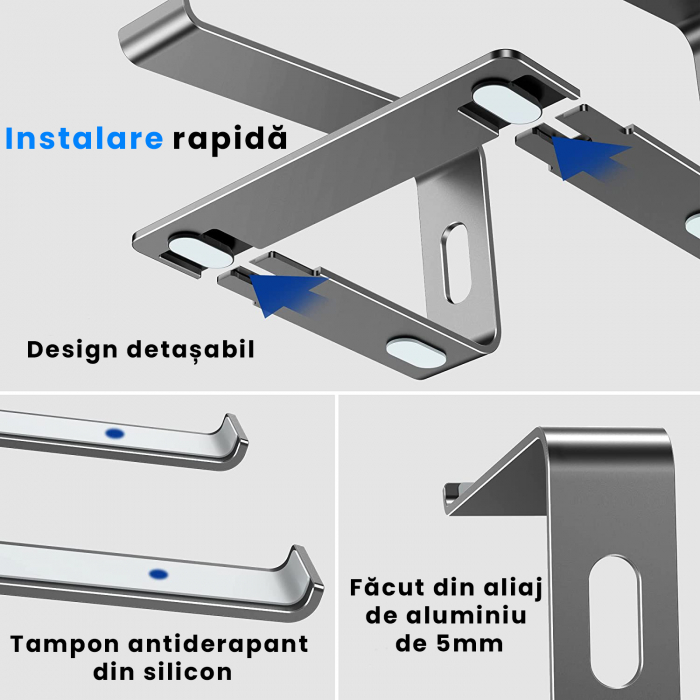 Instalare rapidă

Design detașabil

Tampon antiderapant din silicon

Făcut din aliaj de aluminiu de 5mm