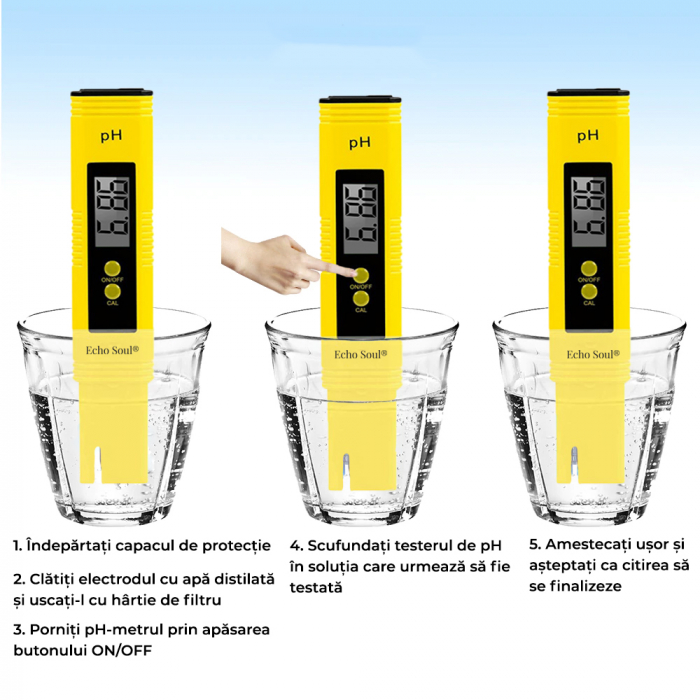 pH

6.86

ON/OFF

CAL

Echo Soul®

pH

6.86

ON/OFF

CAL

Echo Soul®

pH

6.86

ON/OFF

CAL

Echo Soul®

1. Îndepărtați capacul de protecție

2. Clătiți electrodul cu apă distilată și uscați-l cu hârtie de filtru

3. Porniți pH-metrul prin apăsarea butonului ON/OFF

4. Scufundați testerul de pH în soluția care urmează să fie testată

5. Amestecați ușor și așteptați ca citirea să se finalizeze