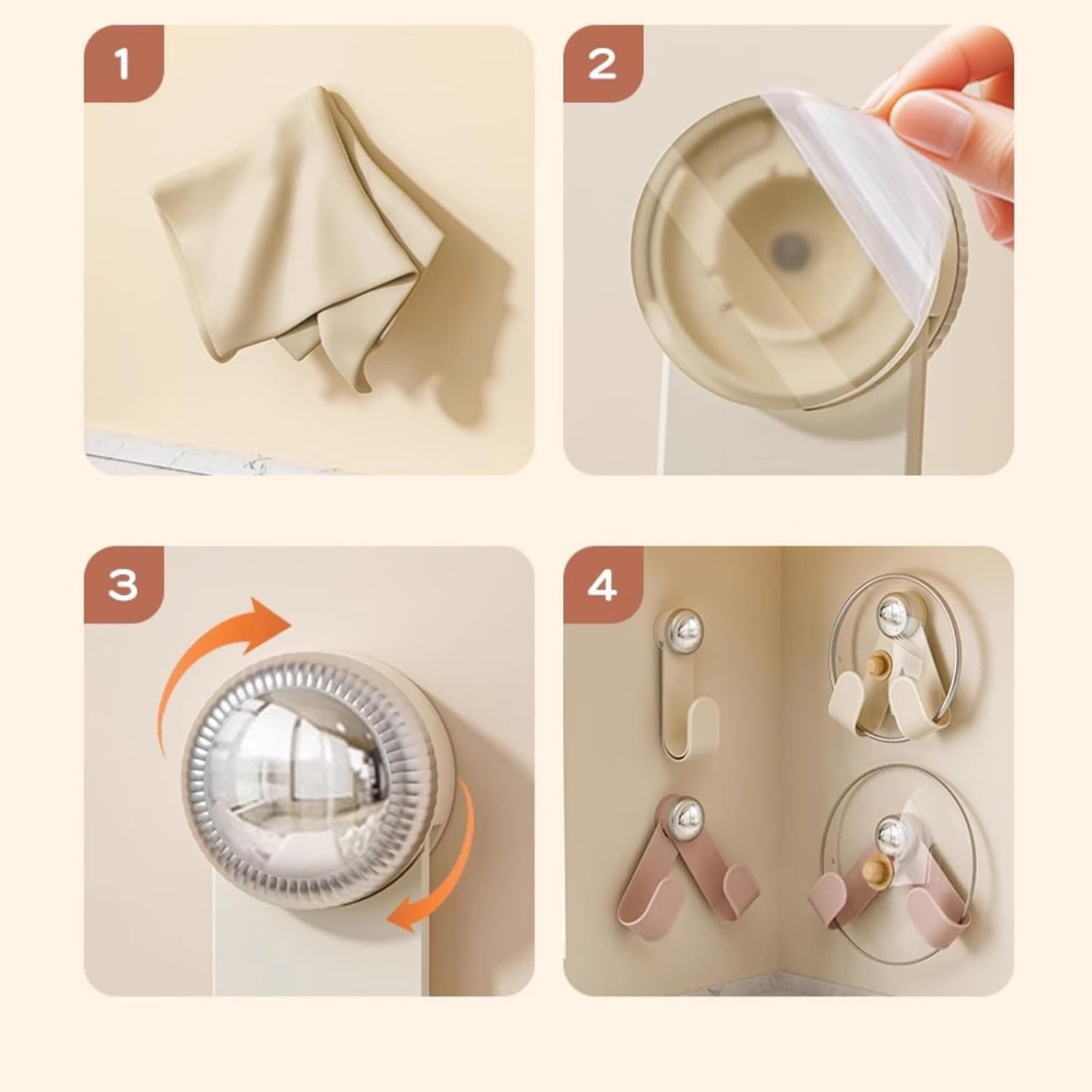 1

2

3

4