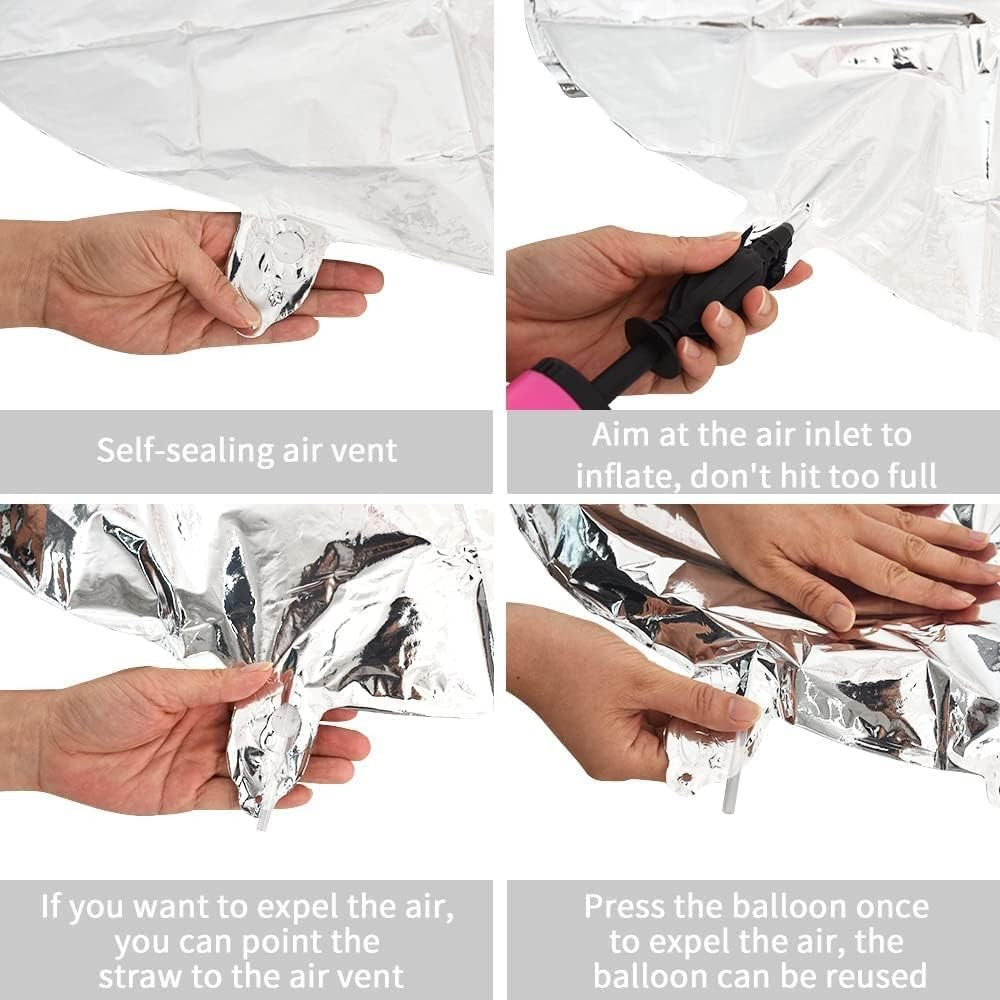 Self-sealing air vent

Aim at the air inlet to inflate, don't hit too full

If you want to expel the air, you can point the straw to the air vent

Press the balloon once to expel the air, the balloon can be reused