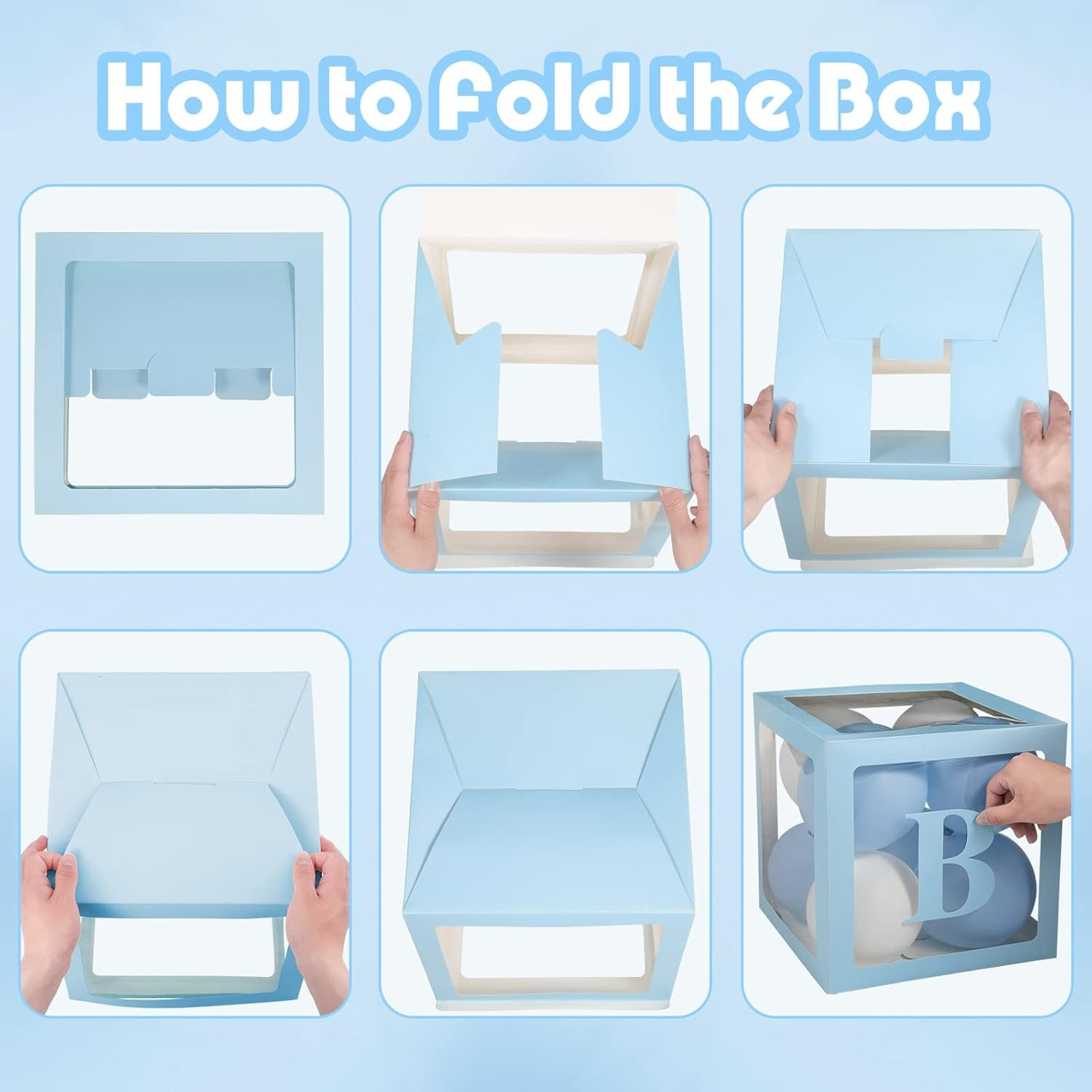 How to Fold the Box

B