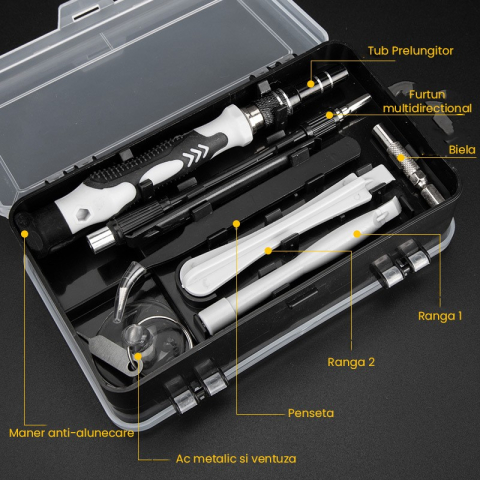 Tub Prelungitor

Furtun multidirectional

Biela

Ranga 1

Ranga 2

Penseta

Maner anti-alunecare

Ac metalic si ventuza