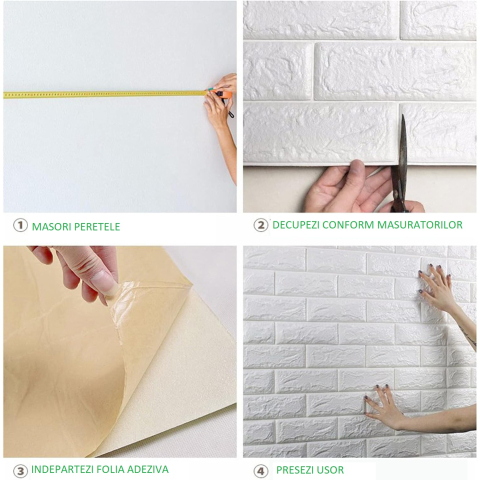 ① MASORI PERETELE

② DECUPEZI CONFORM MASURATORILOR

③ INDEPARTEZI FOLIA ADEZIVA

④ PRESEZI USOR