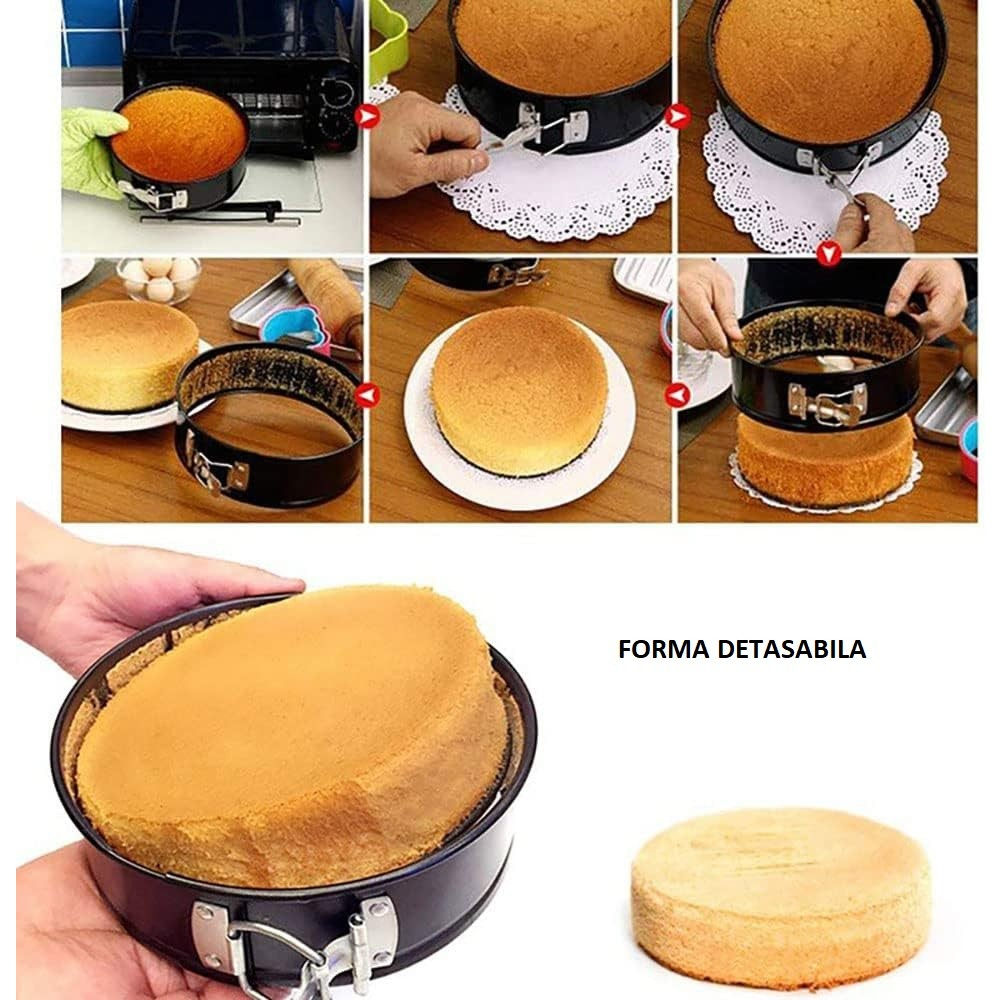 FORMA DETASABILA