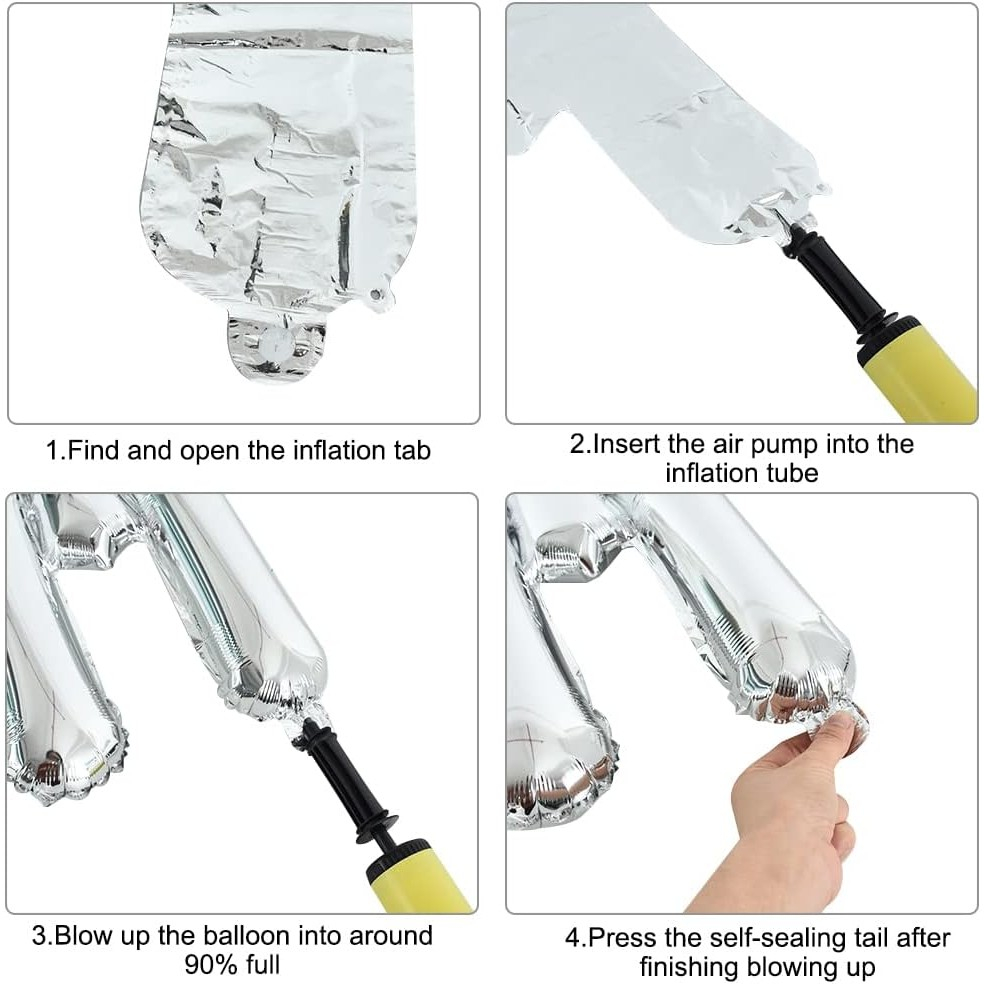 1.Find and open the inflation tab

2.Insert the air pump into the inflation tube

3.Blow up the balloon into around 90% full

4.Press the self-sealing tail after finishing blowing up