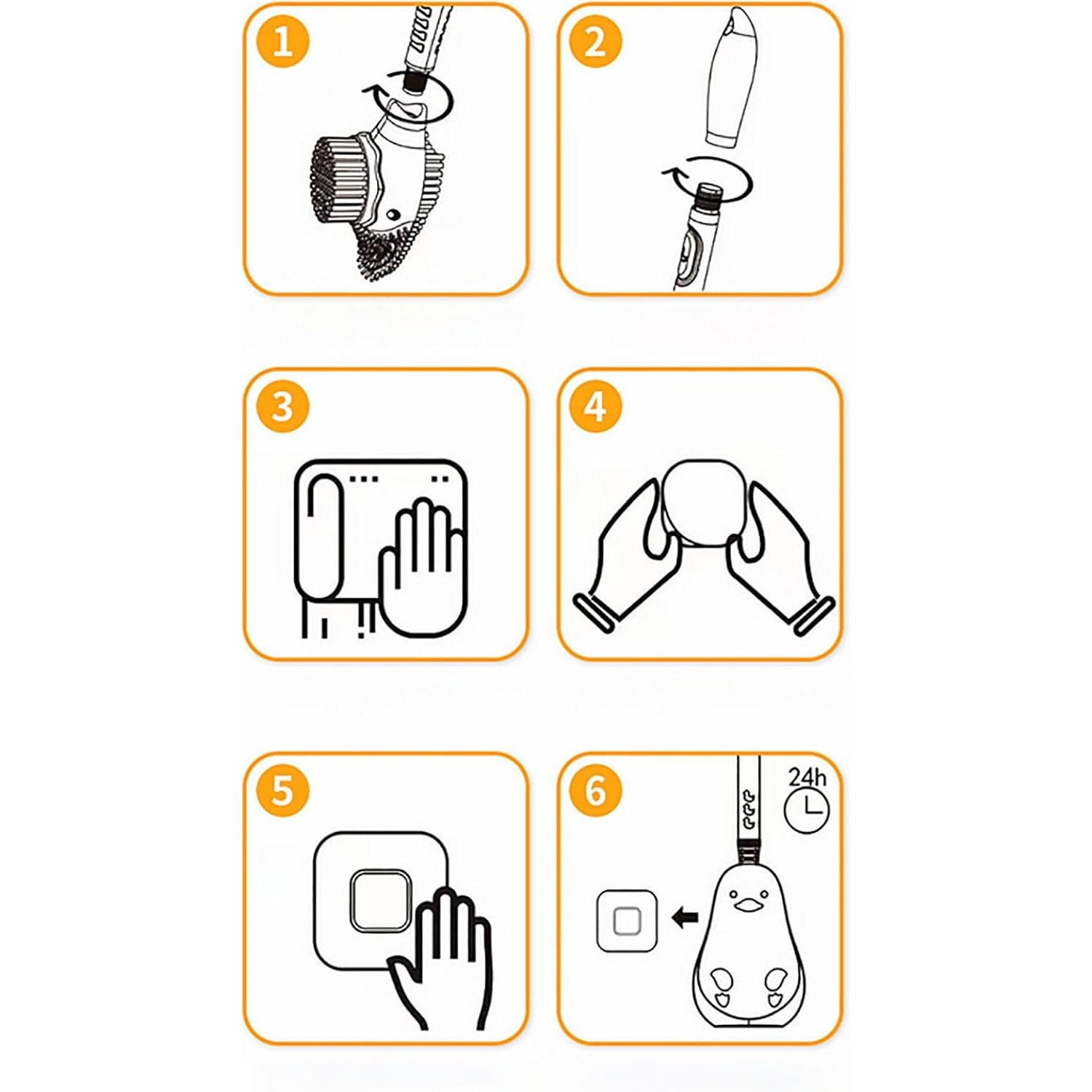 1

2

3

4

5

6

24h