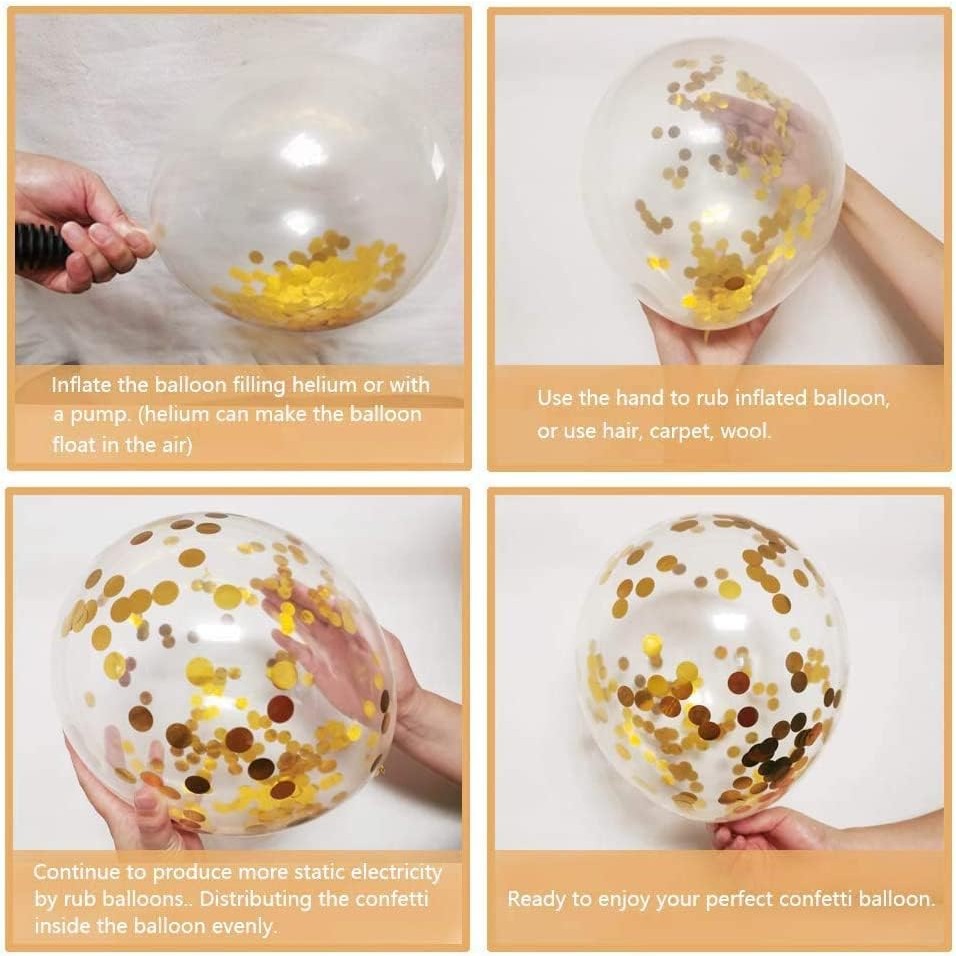 Inflate the balloon filling helium or with a pump. (helium can make the balloon float in the air)

Use the hand to rub inflated balloon, or use hair, carpet, wool.

Continue to produce more static electricity by rub balloons.. Distributing the confetti inside the balloon evenly.

Ready to enjoy your perfect confetti balloon.