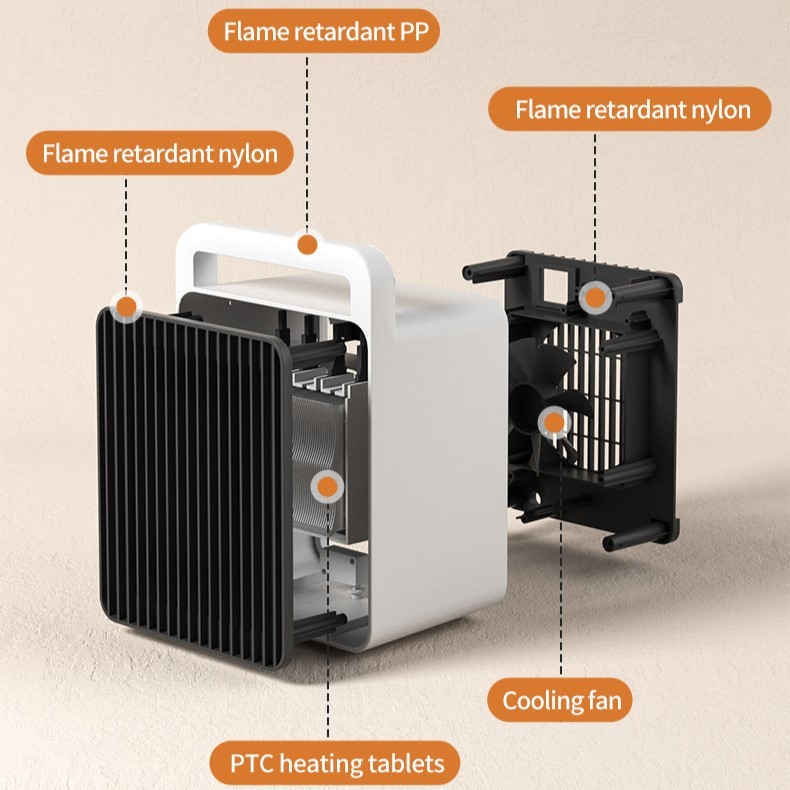 Flame retardant PP

Flame retardant nylon

Flame retardant nylon

Cooling fan

PTC heating tablets