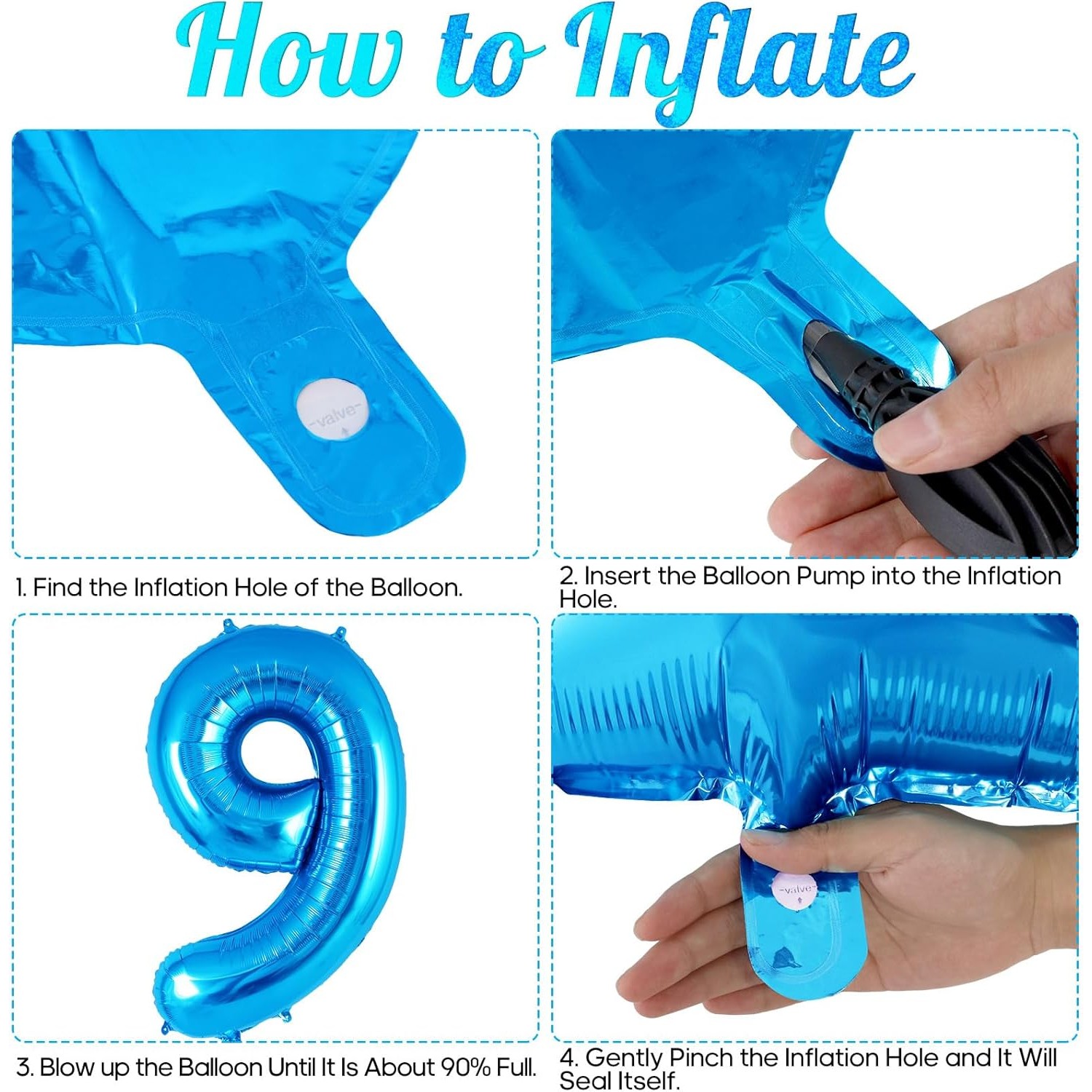 How to Inflate

-valve-

1. Find the Inflation Hole of the Balloon.

2. Insert the Balloon Pump into the Inflation Hole.

3. Blow up the Balloon Until It Is About 90% Full.

-valve-

4. Gently Pinch the Inflation Hole and It Will Seal Itself.